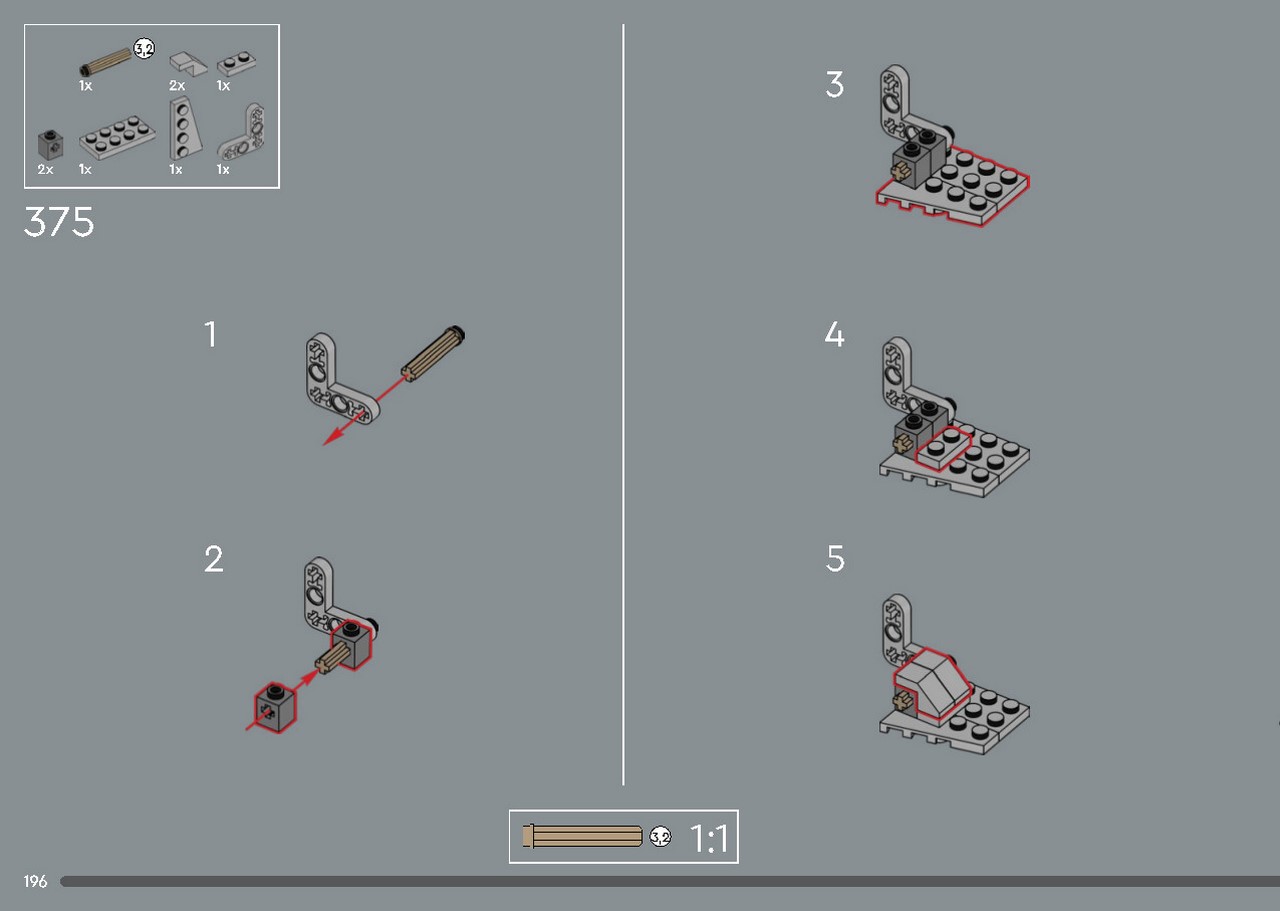 3,2
1x
2x
1x
2x
1x
1x
1x

375

1

2

3

4

5

3,2 1:1

196