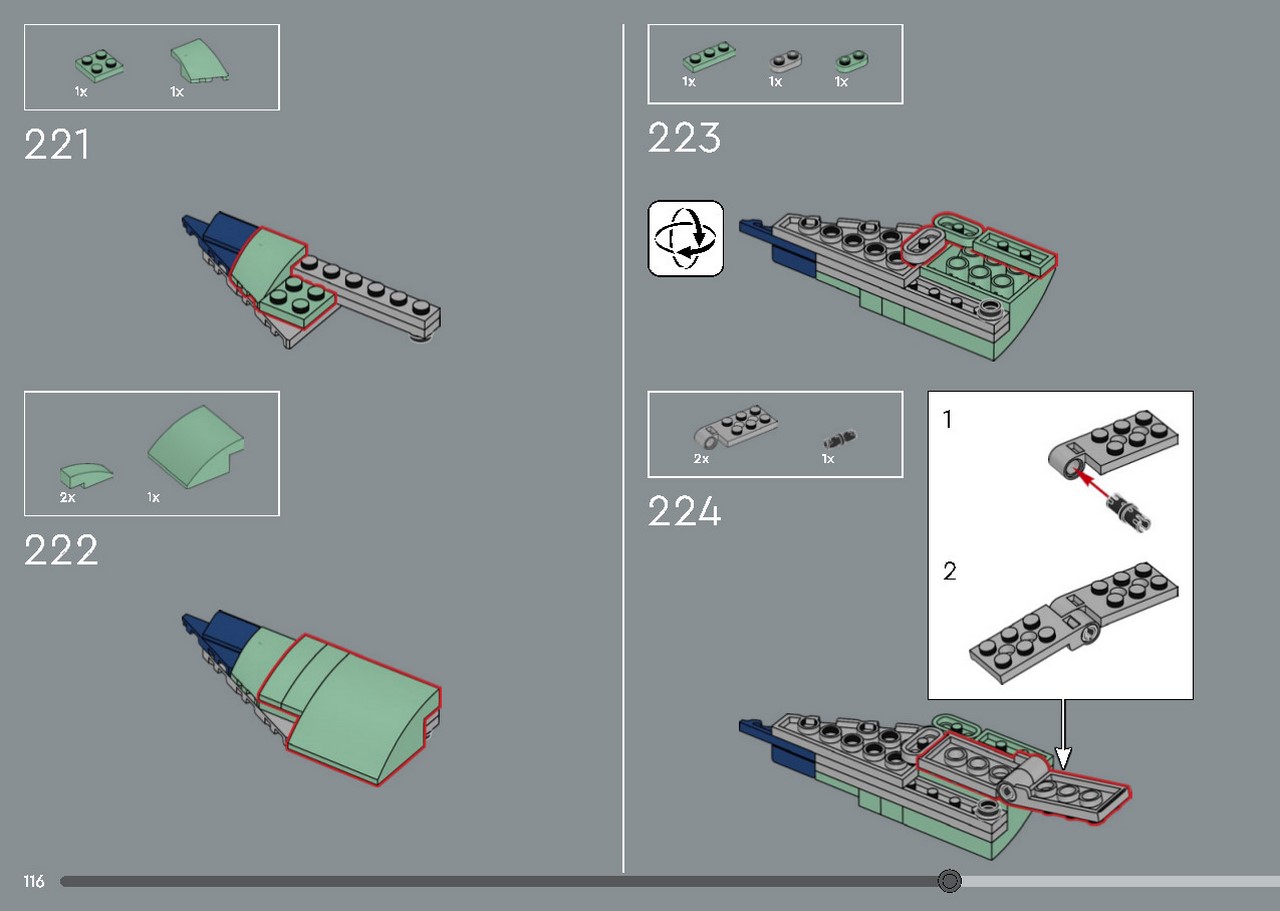 1x 1x

221

2x 1x

222

1x 1x 1x

223

2x 1x

224

1

2

116