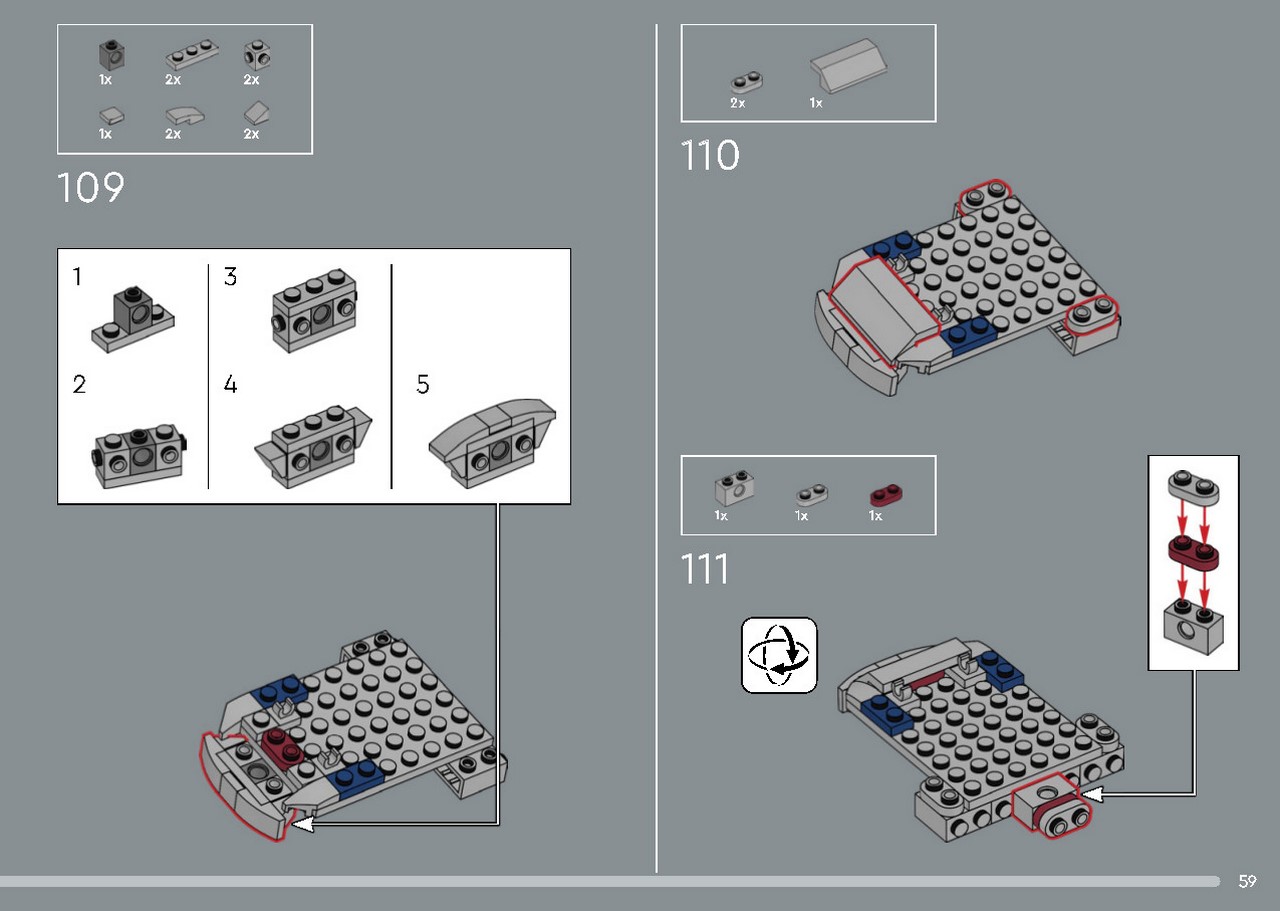 1x 2x 2x
1x 2x 2x

109

1

2

3

4

5

2x 1x

110

1x 1x 1x

111

59