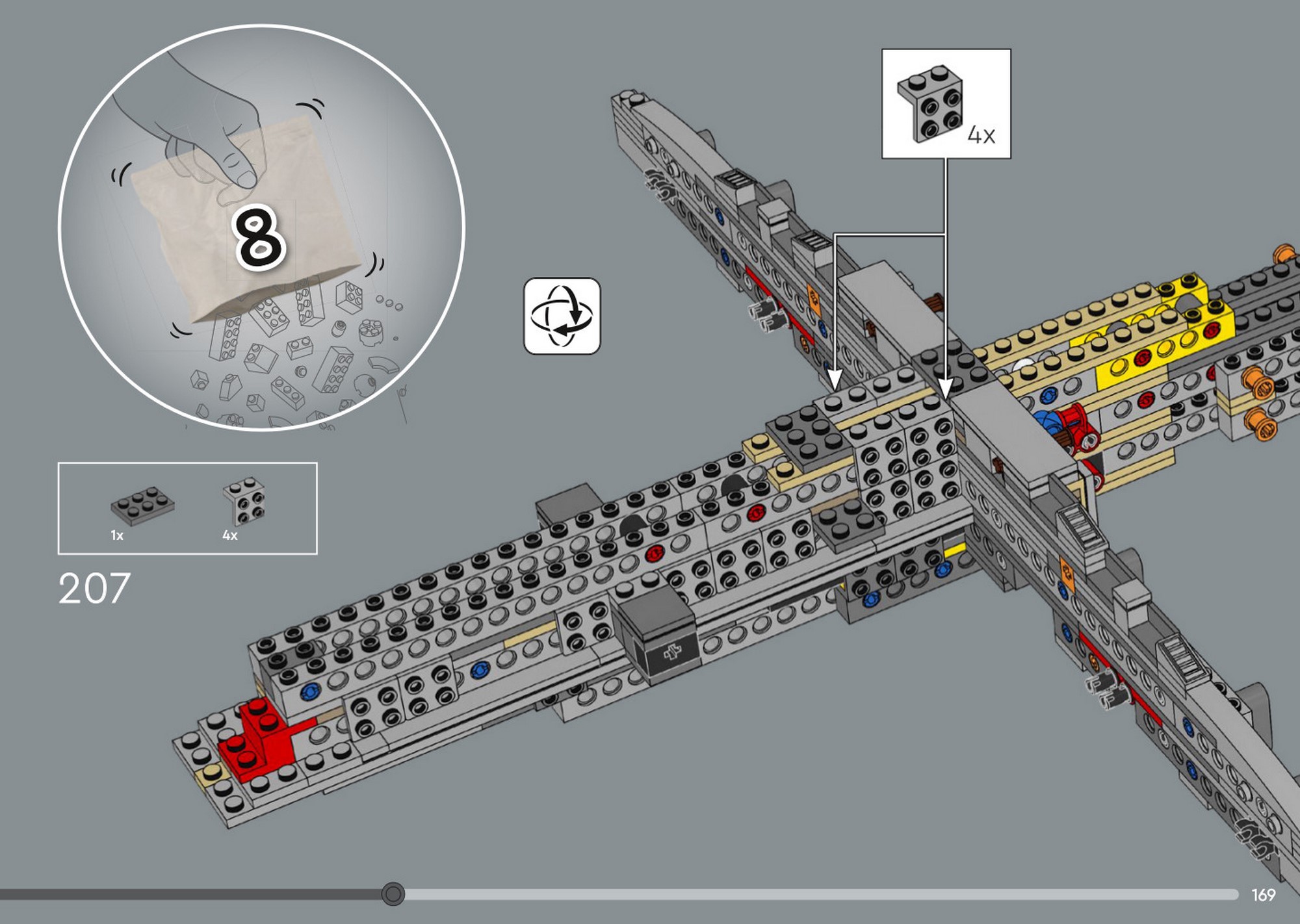 8

4x

1x

4x

207

169