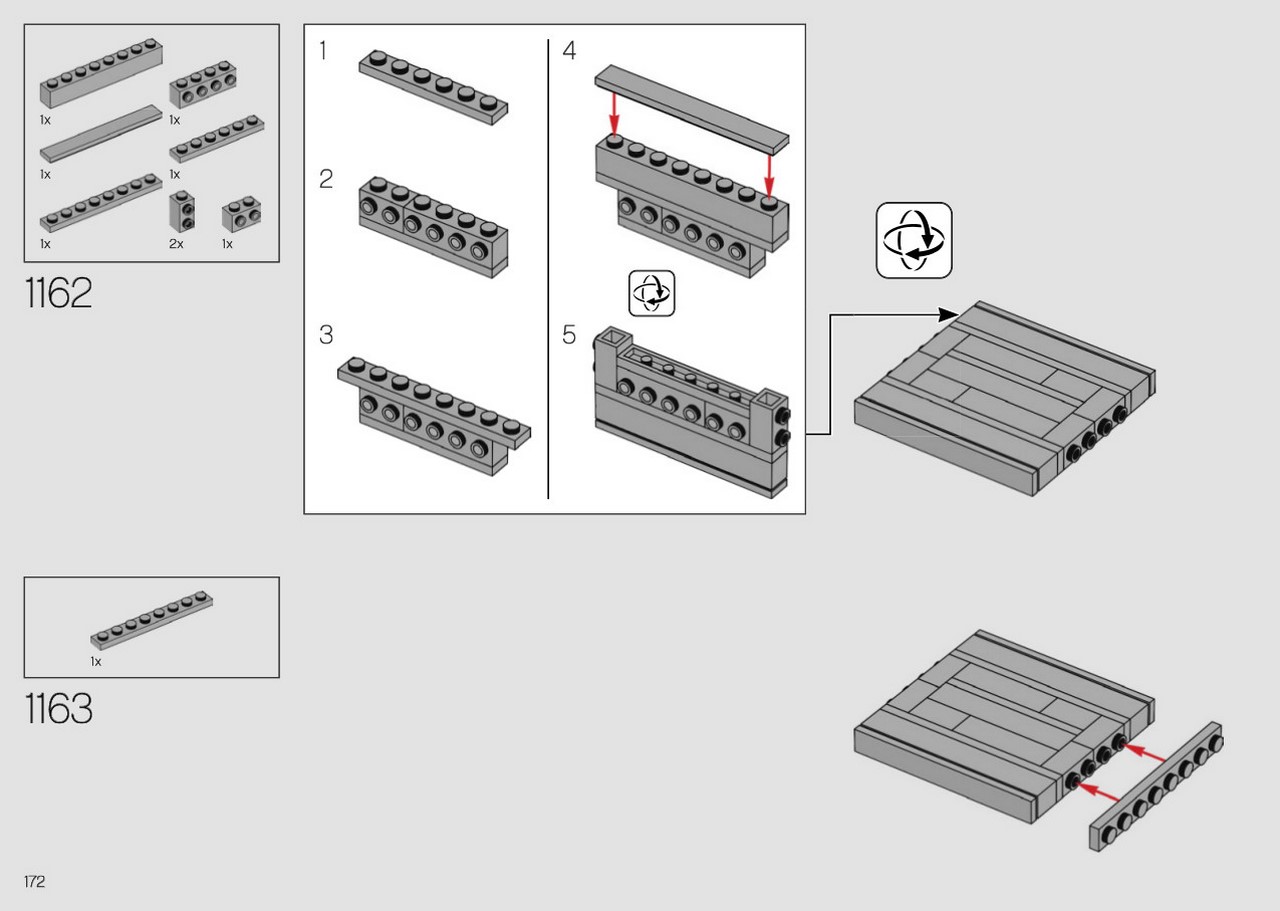 1x
1x
1x
1x
1x
2x
1x

1162

1
2
3
4
5

1x

1163

172