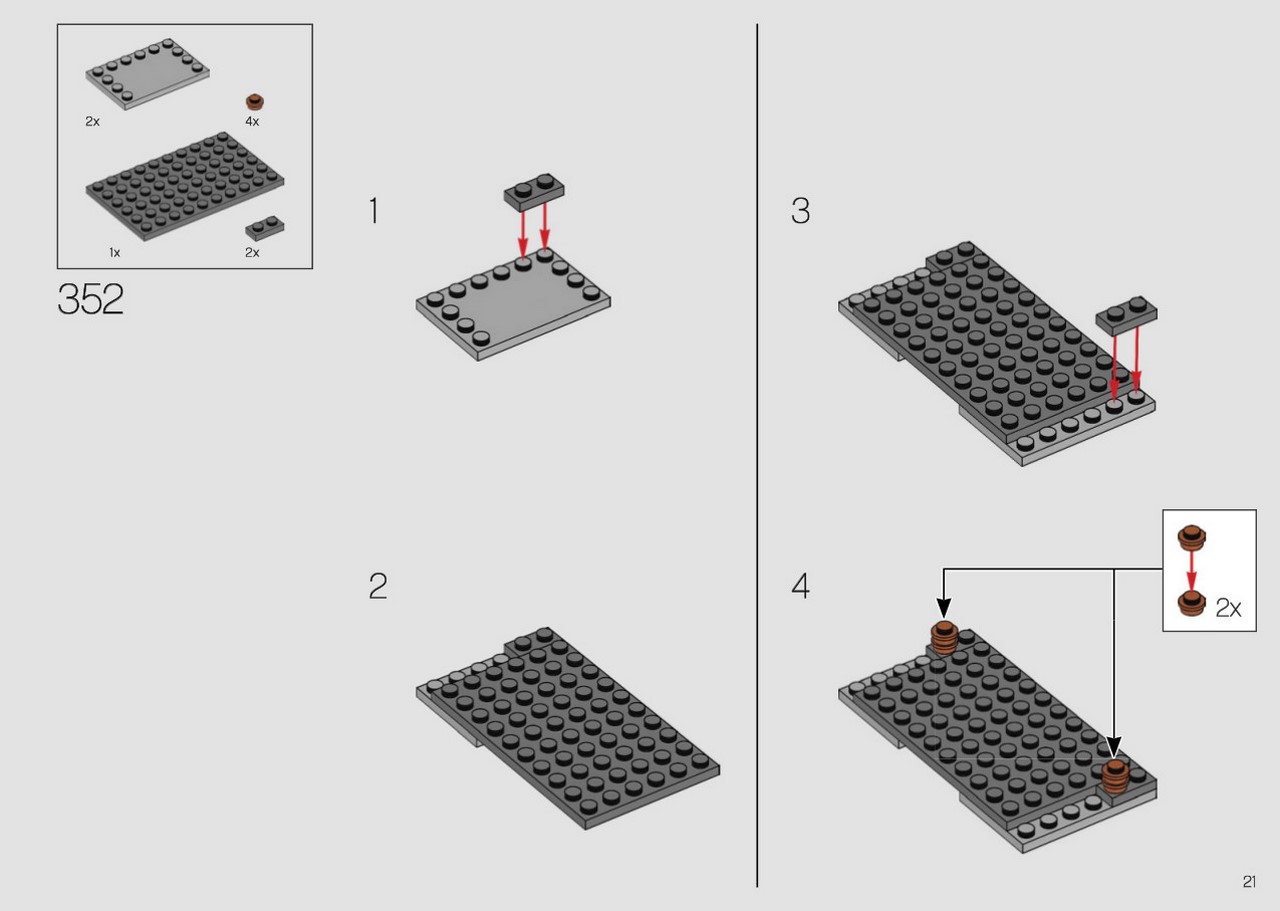 2x
4x
1x
2x
352

1

2

3

4

2x

21