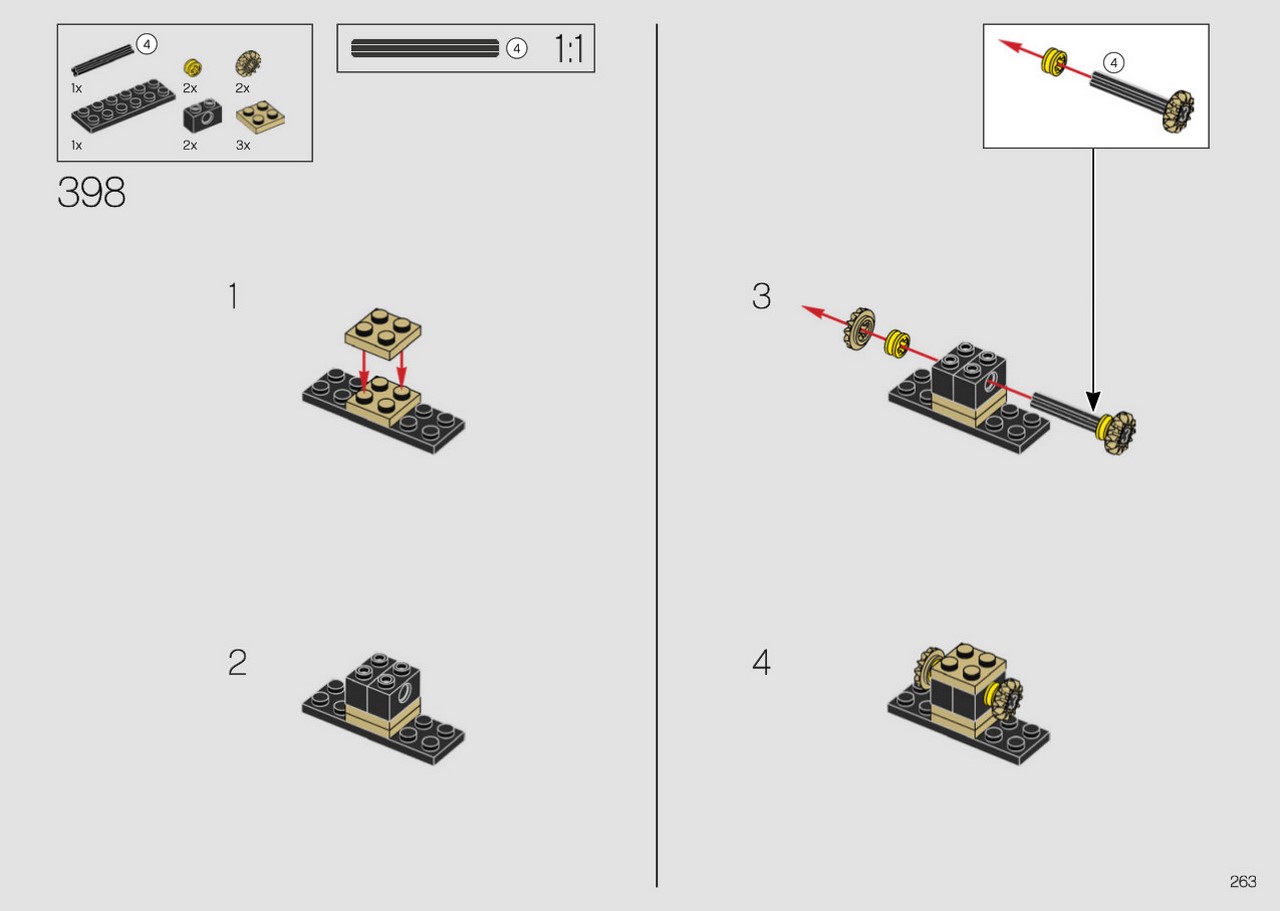 4
1x
2x
2x
1x
2x
3x

4 1:1

398

1

2

4

3

4

263