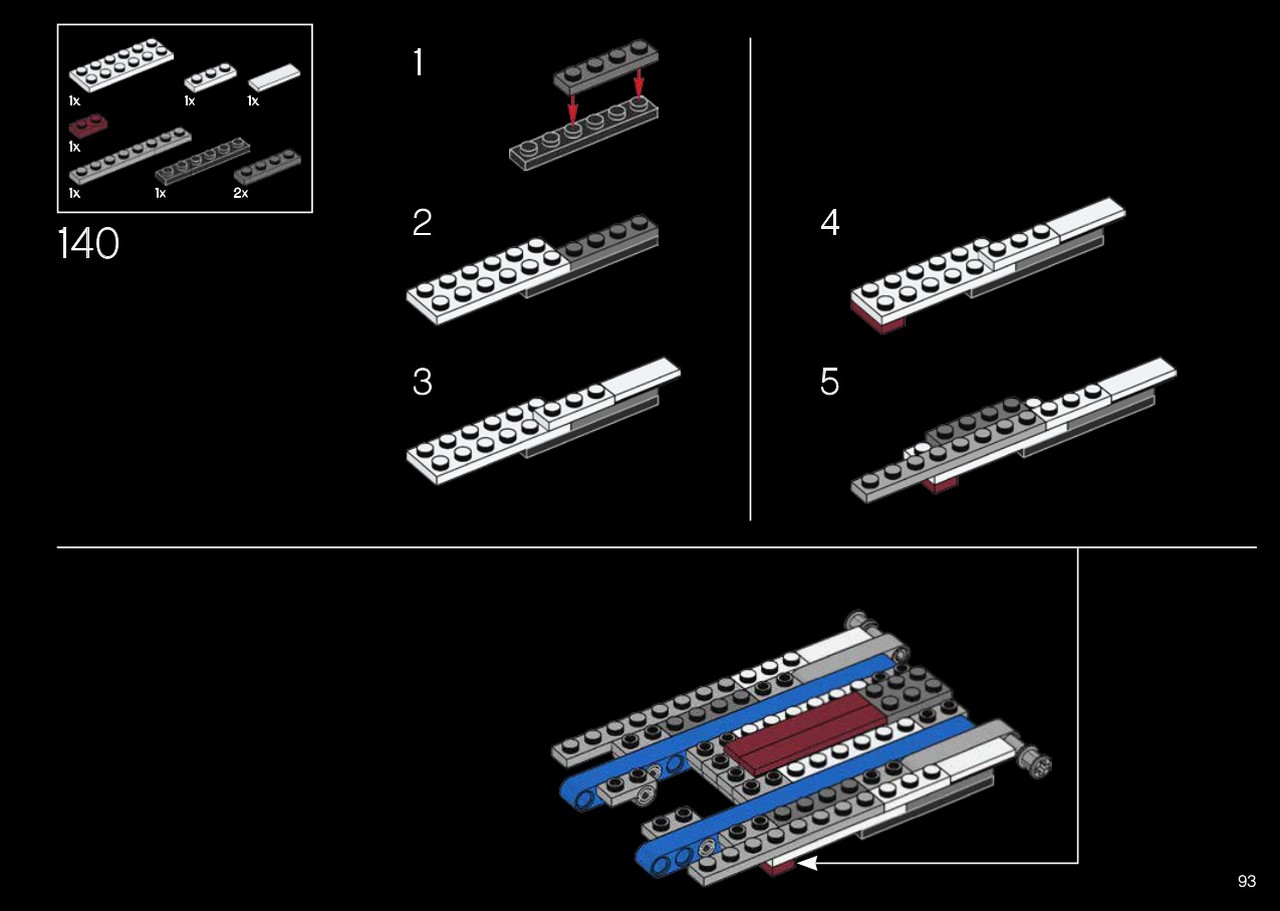 1x
1x
1x
1x
1x
1x
2x
140

1

2

3

4

5

93