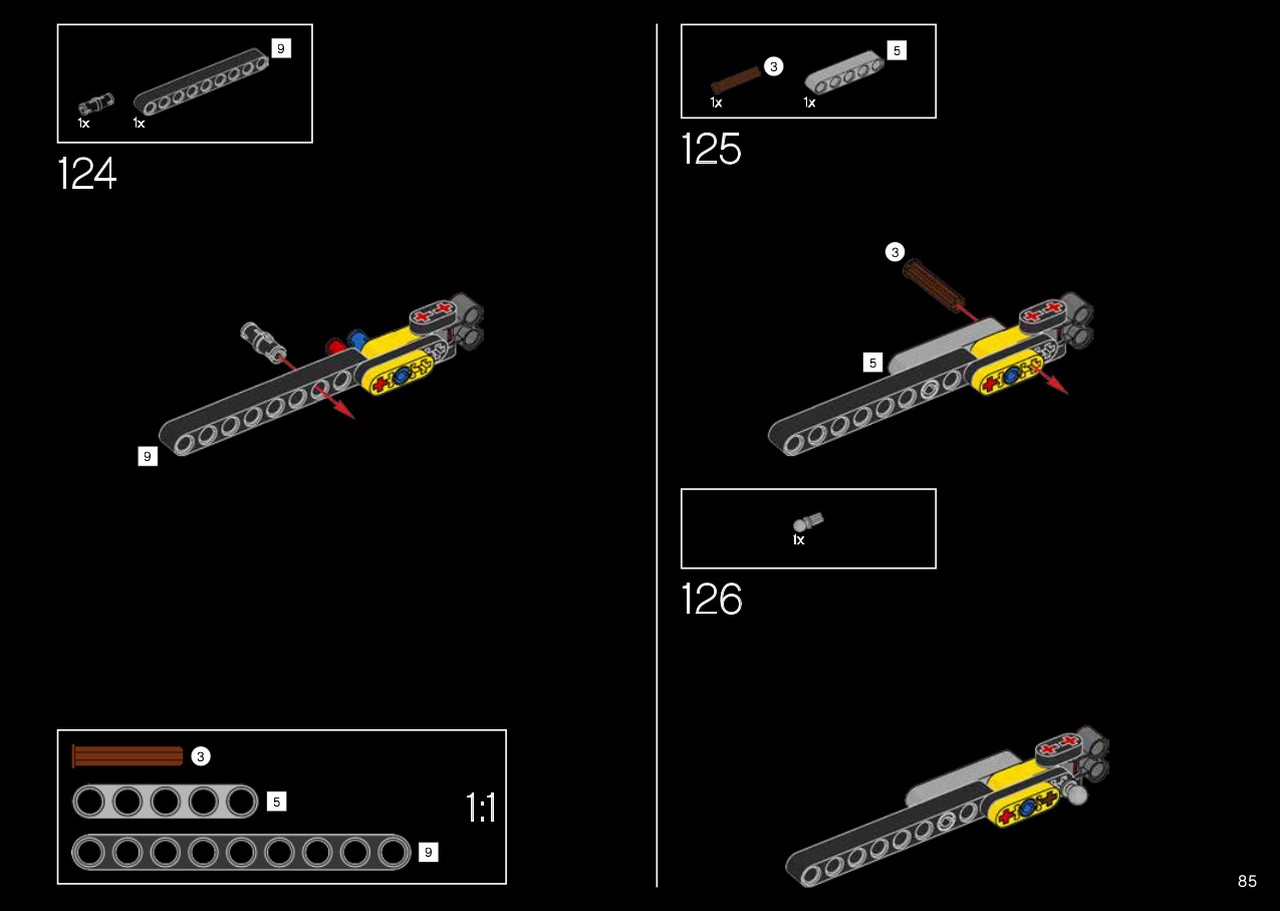 9
1x 1x

124

9

3

5

9

1:1

3 5
1x 1x

125

3

5

1x

126

85