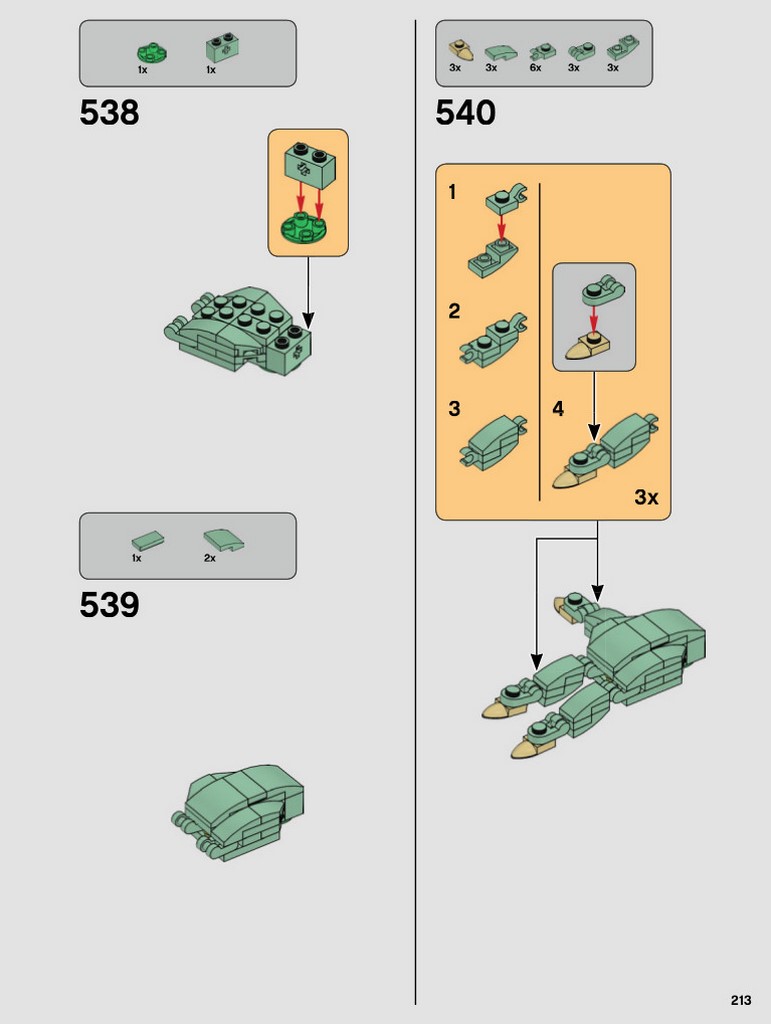 1x 1x

538

1x 2x

539

3x 3x 6x 3x 3x

540

1

2

3

4

3x

213