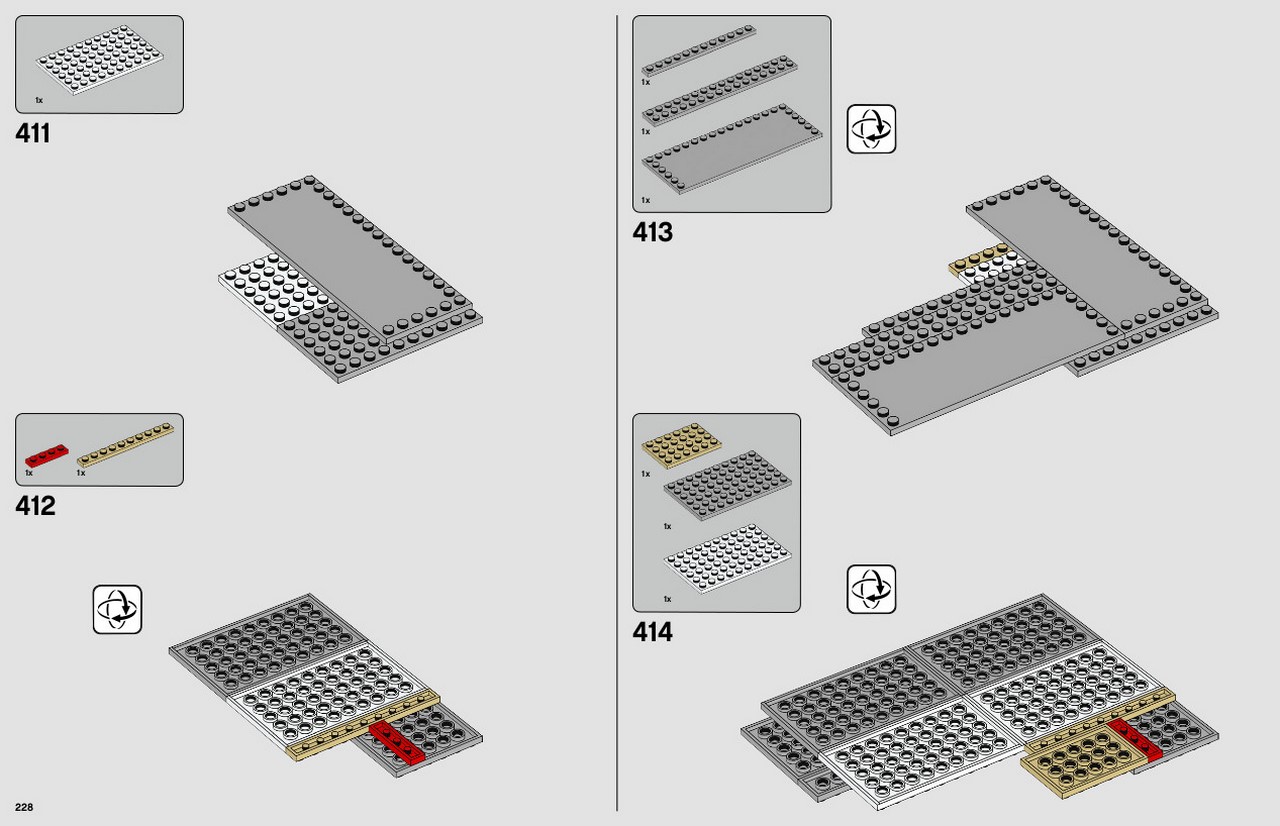 1x

411

1x 1x

412

228

1x

1x

1x

413

1x

1x

1x

414