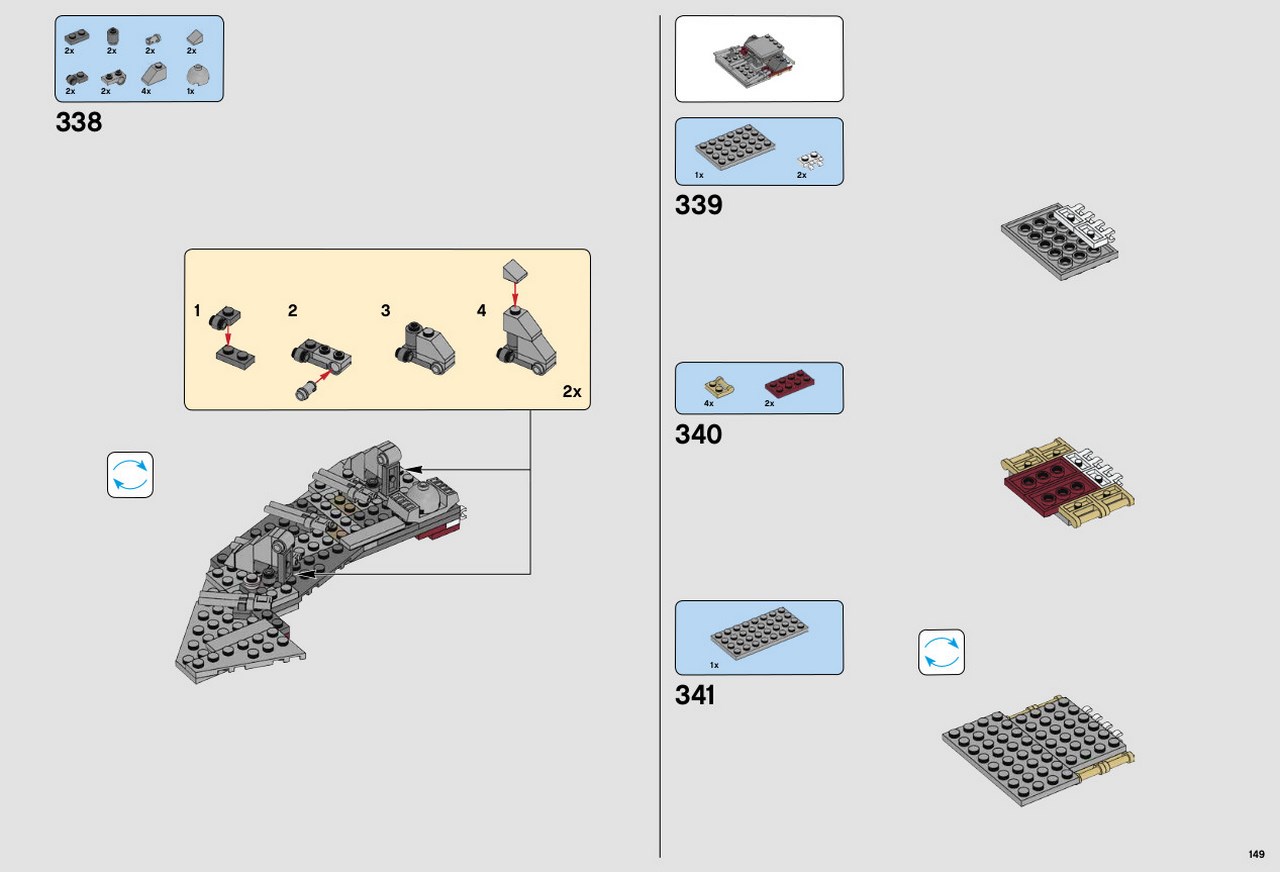 2x 2x 2x 2x
2x 2x 4x 1x

338

1 2 3 4

2x

1x 2x

339

4x 2x

340

1x

341

149