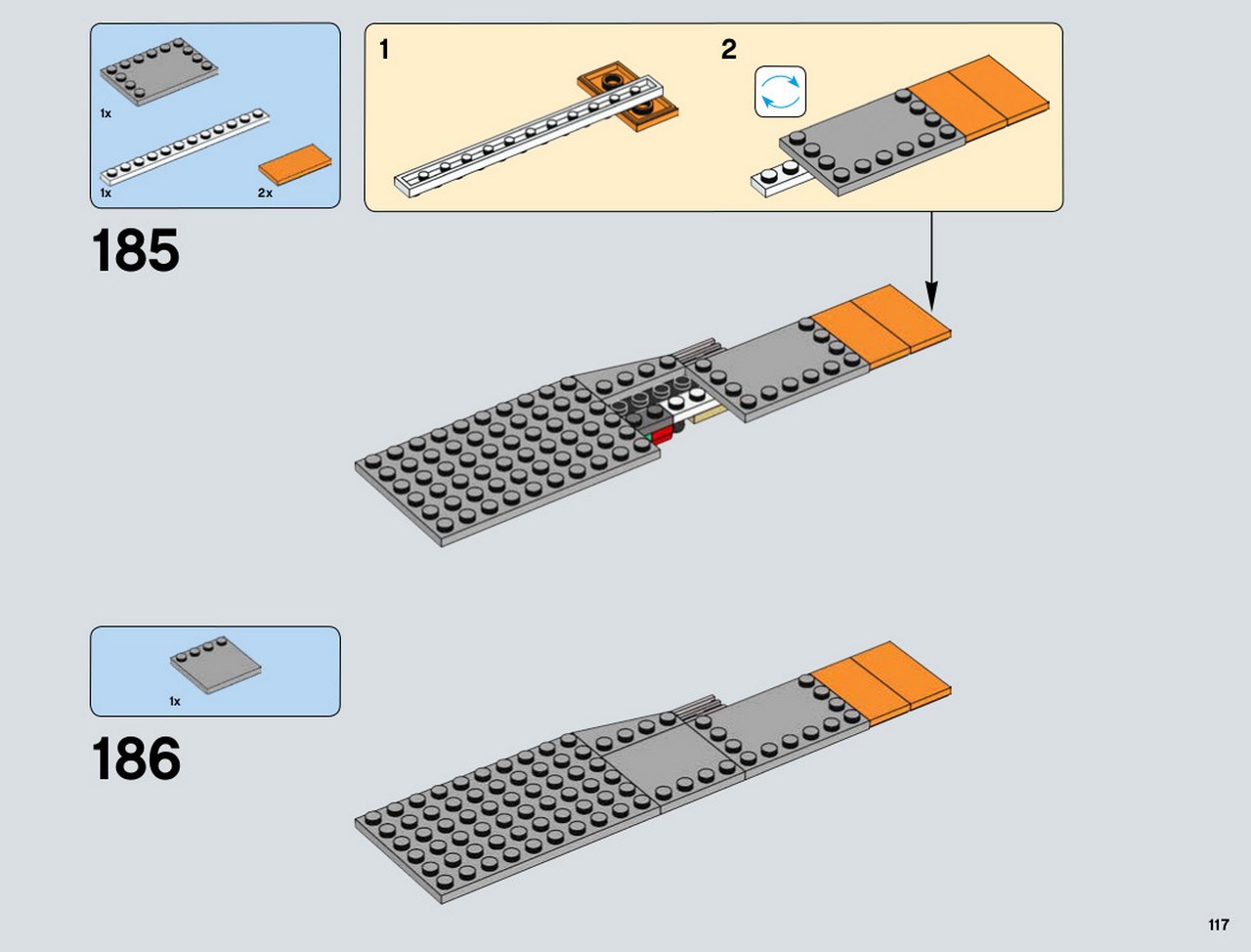 1x

1x

2x

185

1

2

1x

186

117