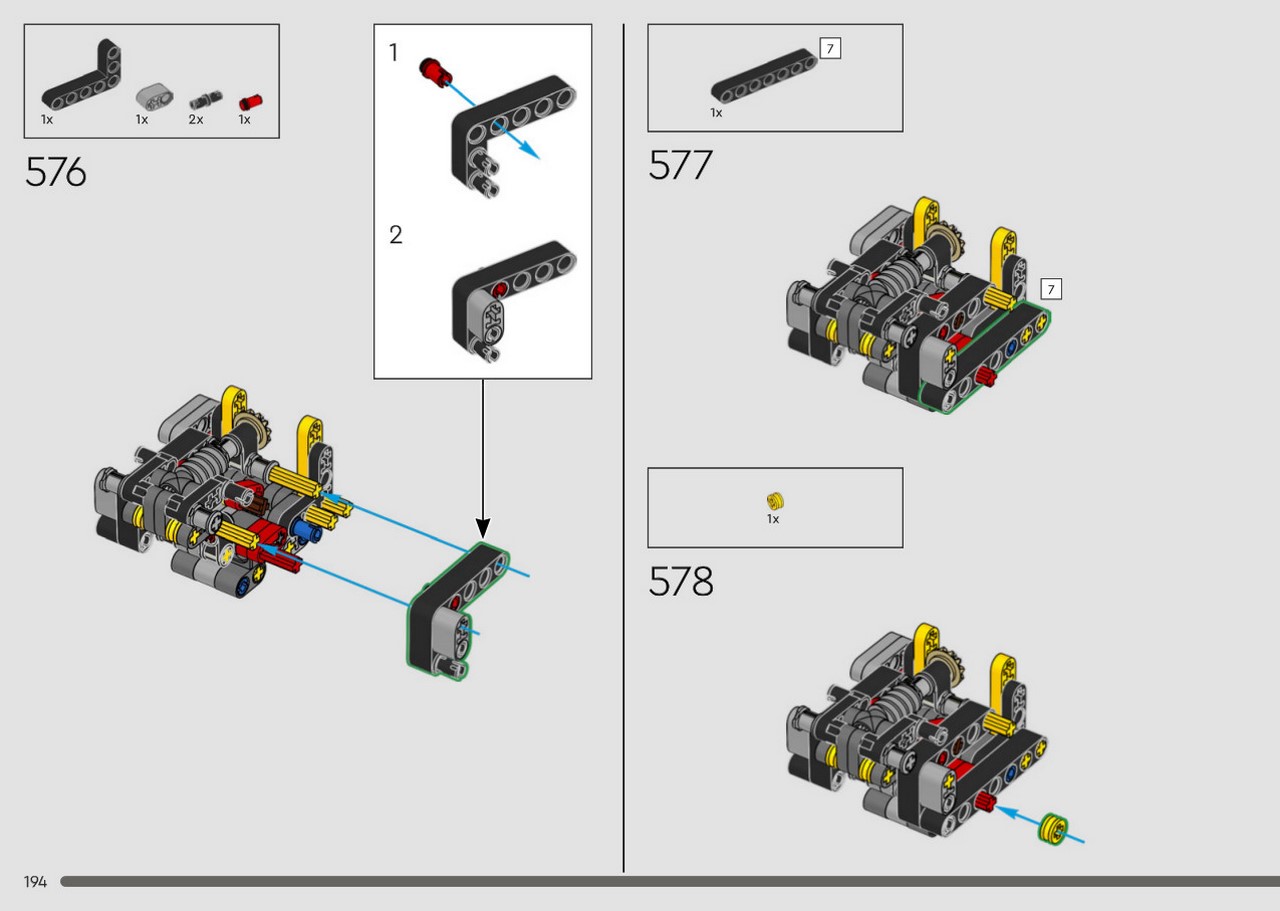 1x 1x 2x 1x

576

1

2

7

1x

577

7

1x

578

194