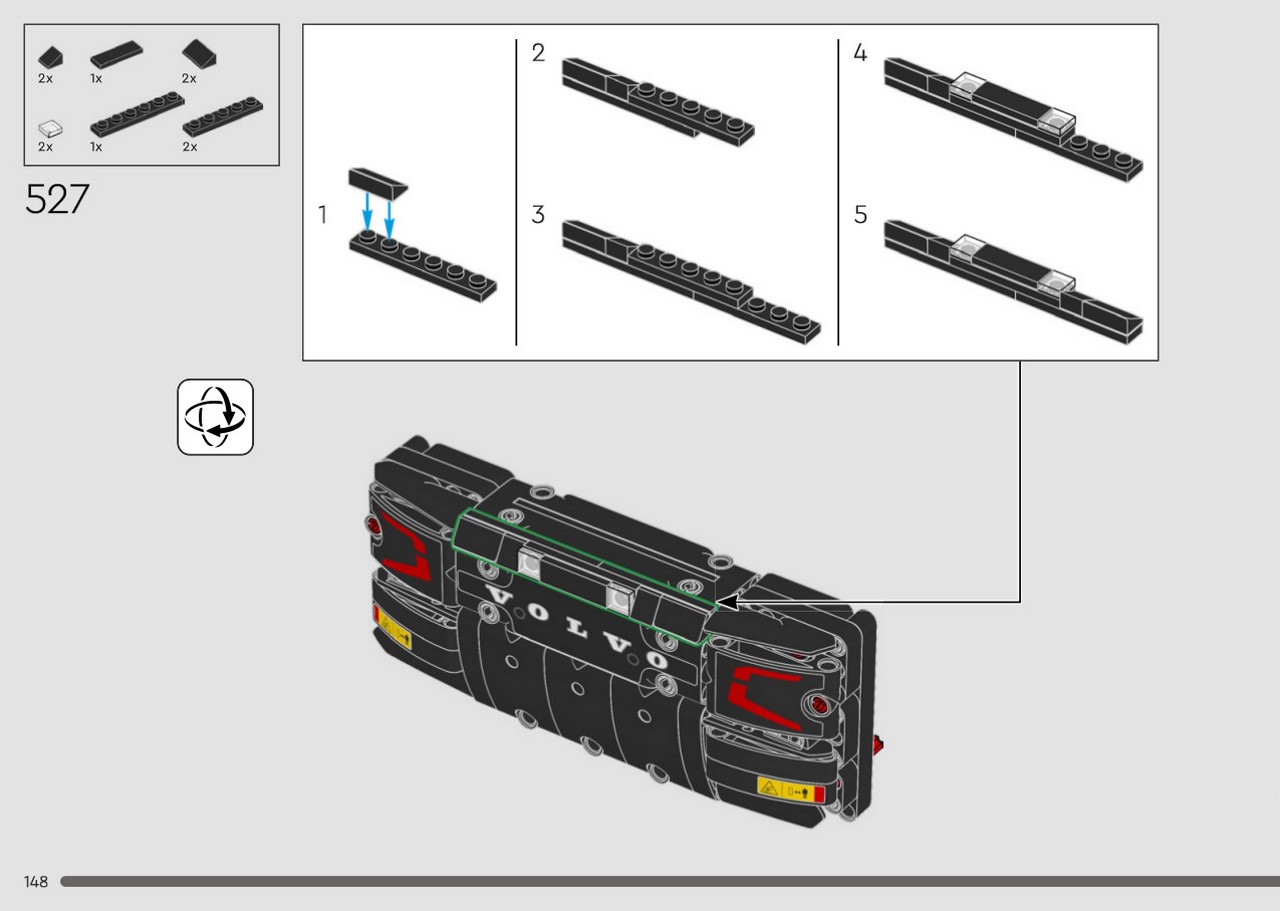 2x 1x 2x
2x 1x 2x

527

1

2

3

4

5

VOLVO

148