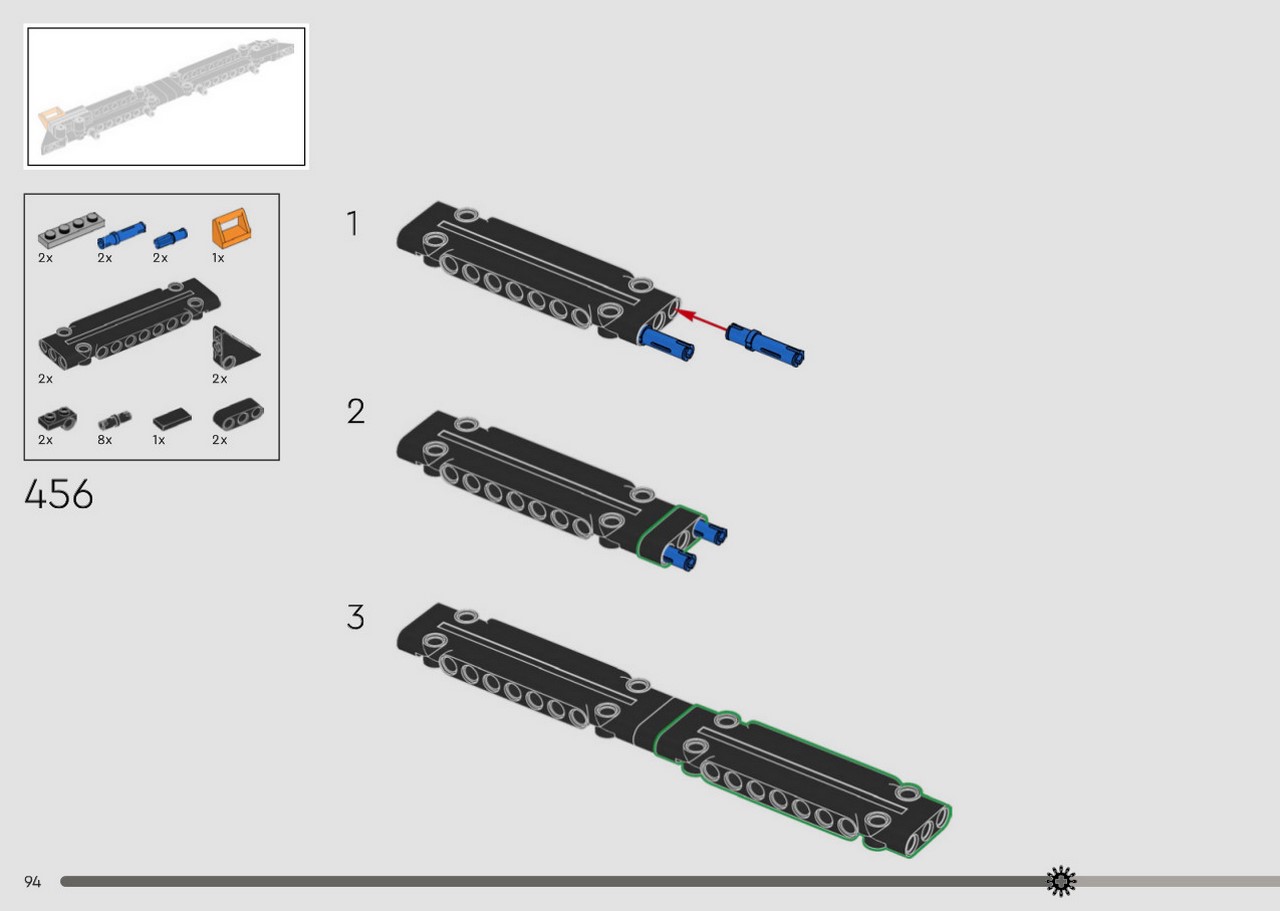 2x 2x 2x 1x

2x 2x

2x 8x 1x 2x

456

1

2

3

94