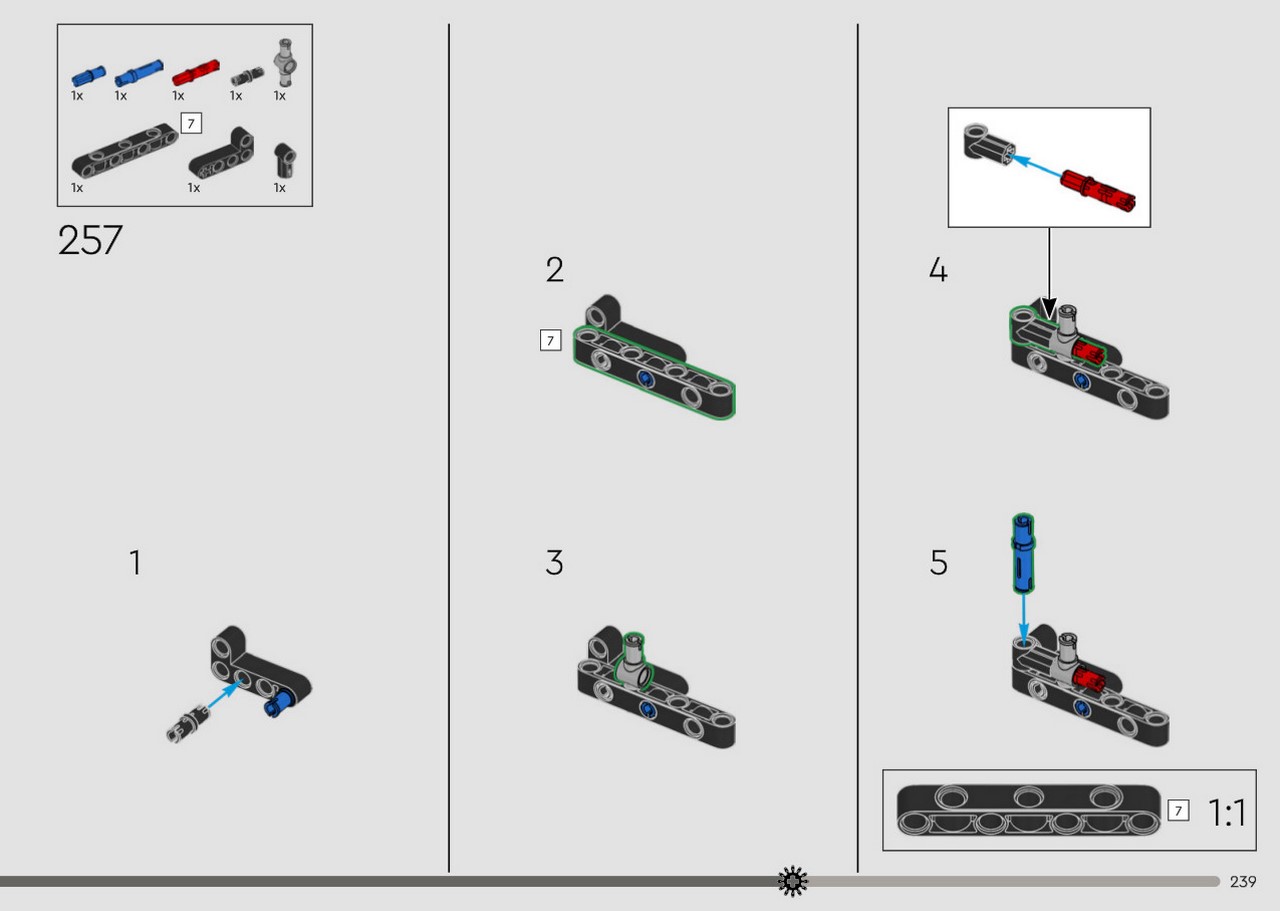 1x 1x 1x 1x 1x

7

1x 1x 1x

257

1

2

7

3

4

5

7 1:1

239