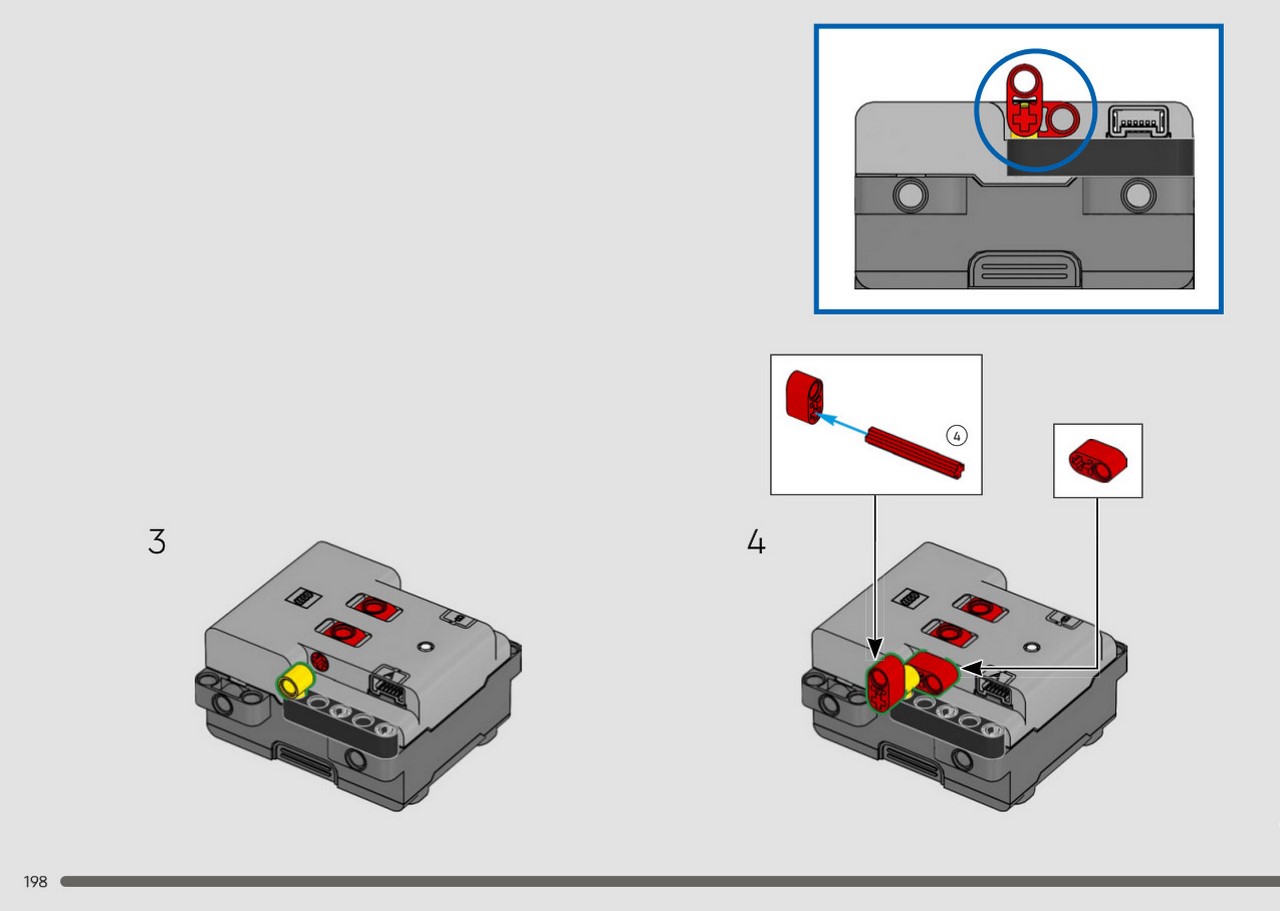 4

3

4

198