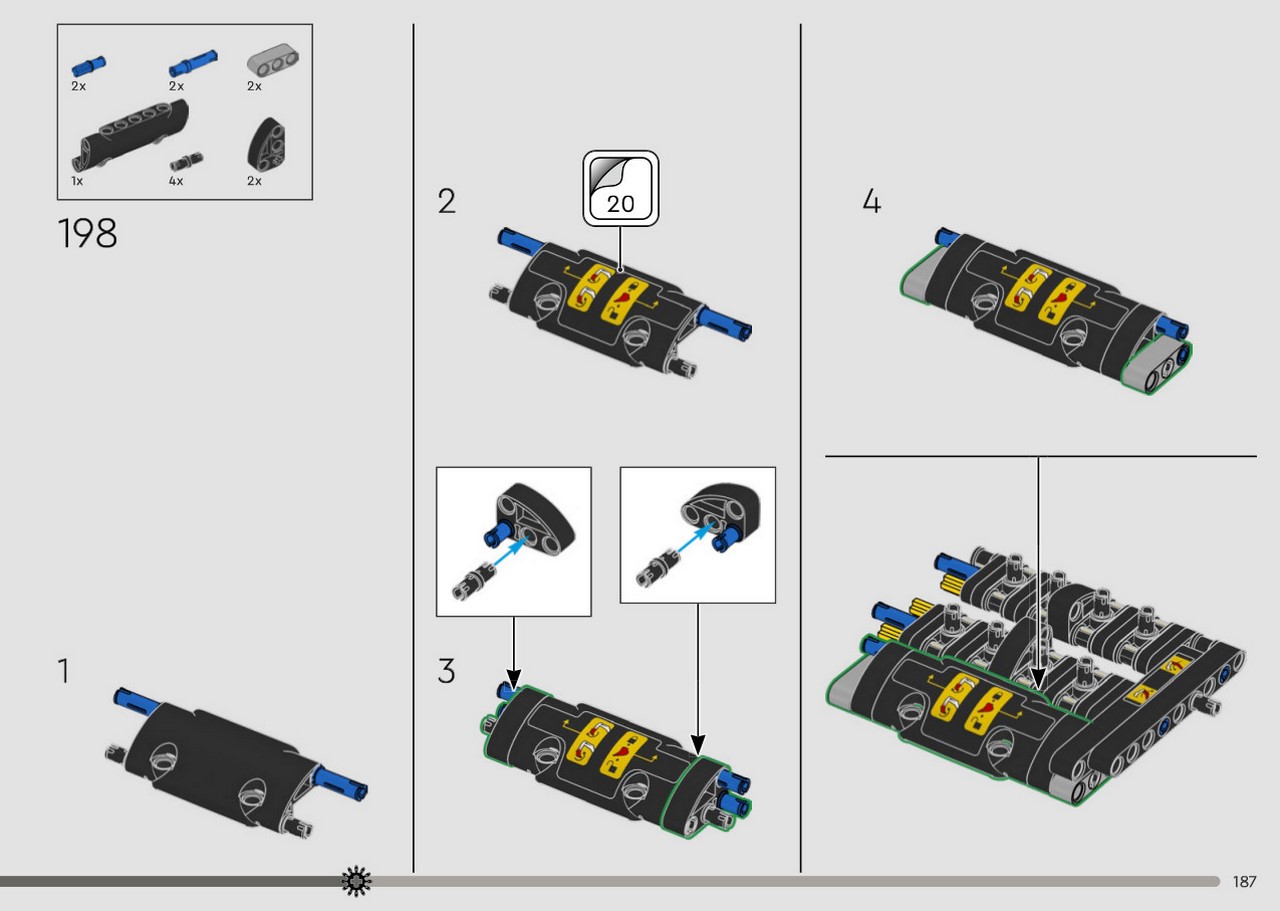 2x
2x
2x
1x
4x
2x

198

1

2

20

3

4

187