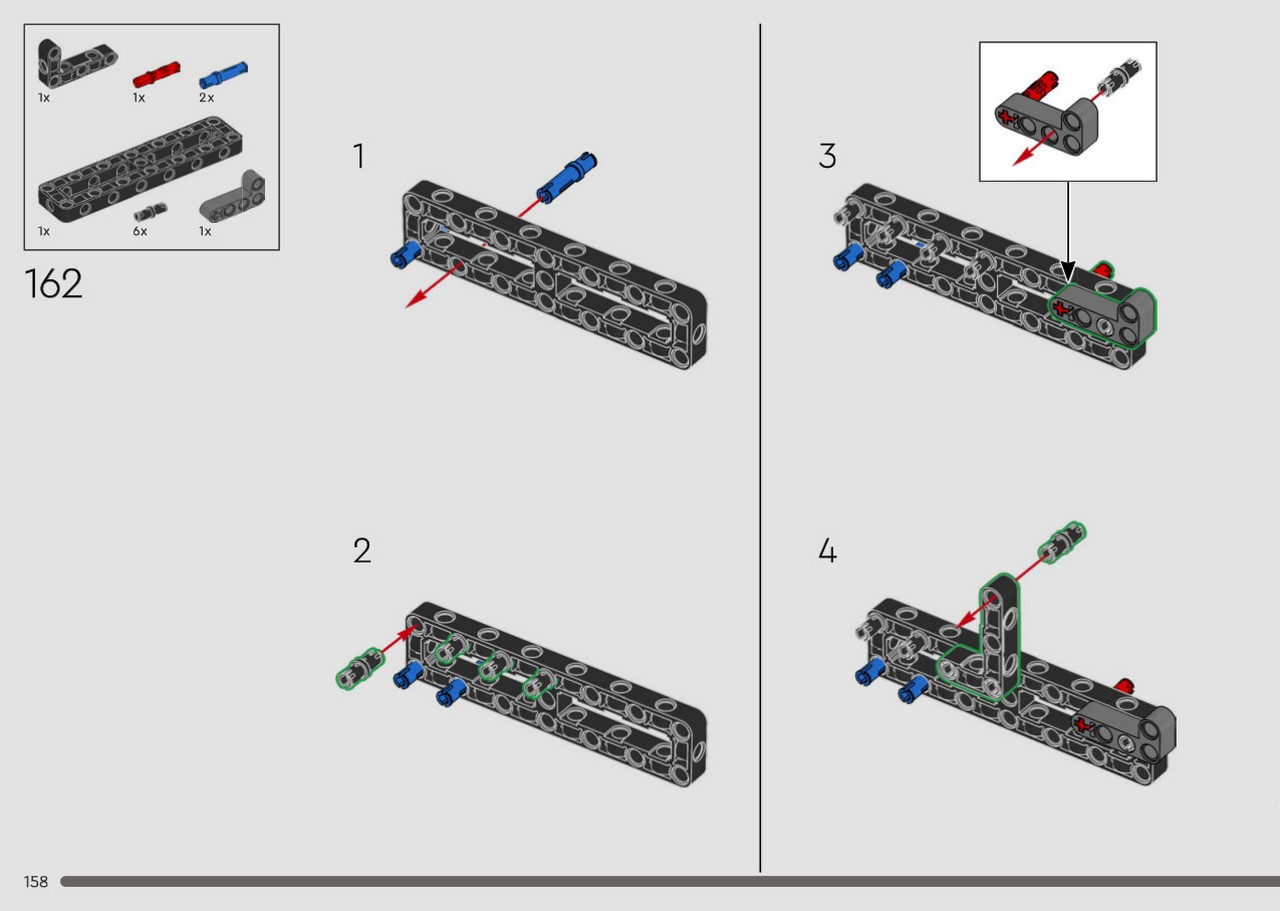 1x
1x
2x
1x
6x
1x

162

1

2

3

4

158