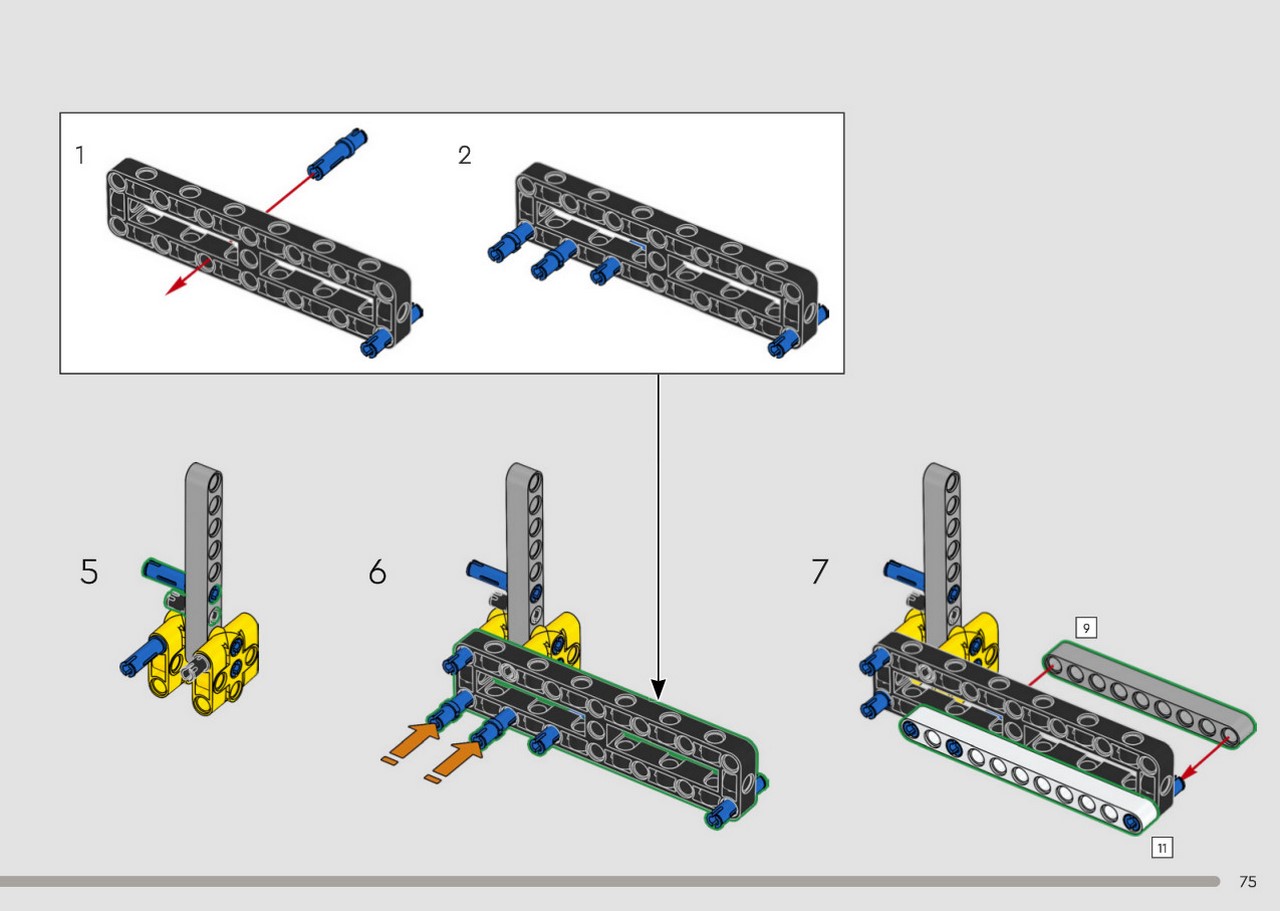 1

2

5

6

7

9

11

75