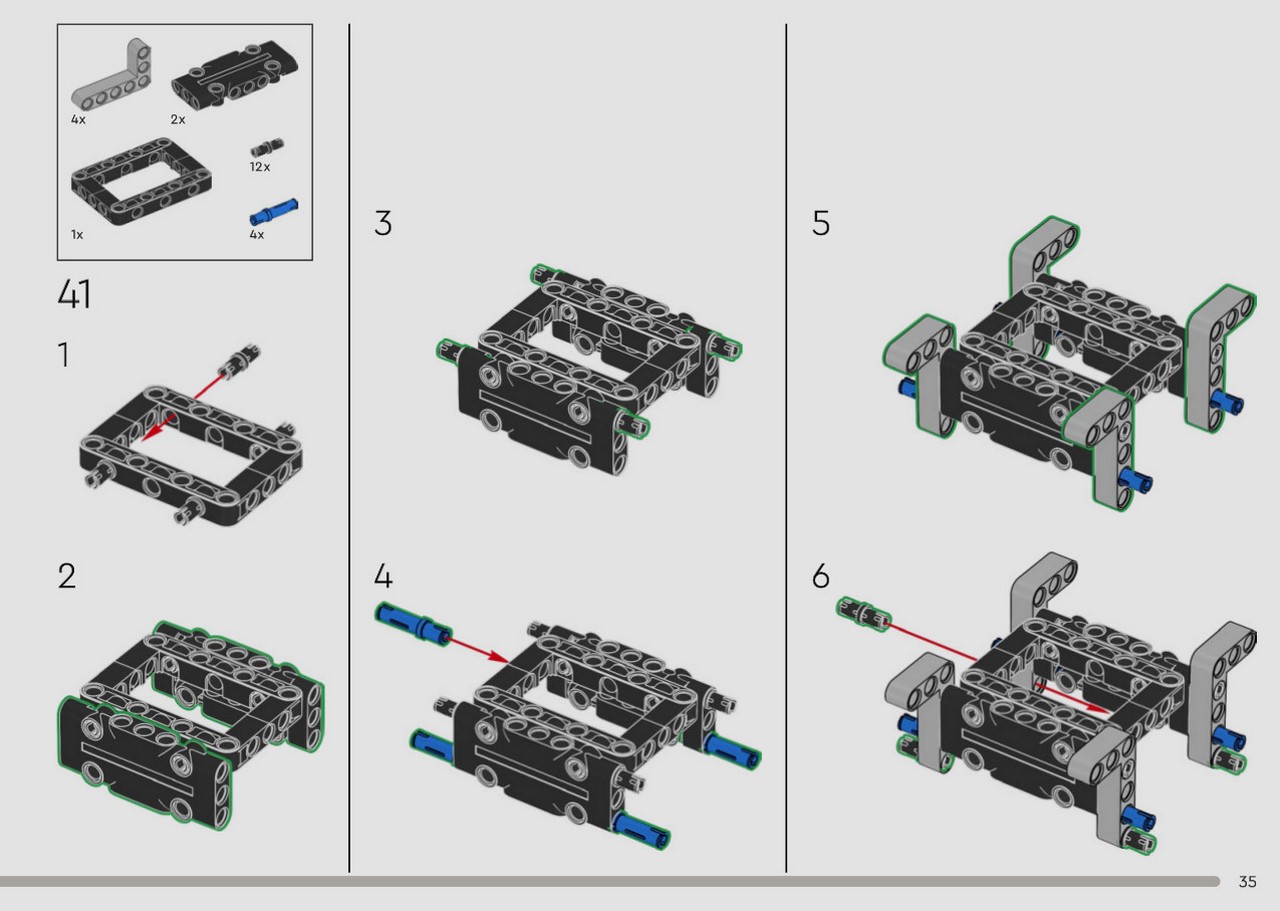 4x
2x
12x
1x
4x

41

1

2

3

4

5

6

35