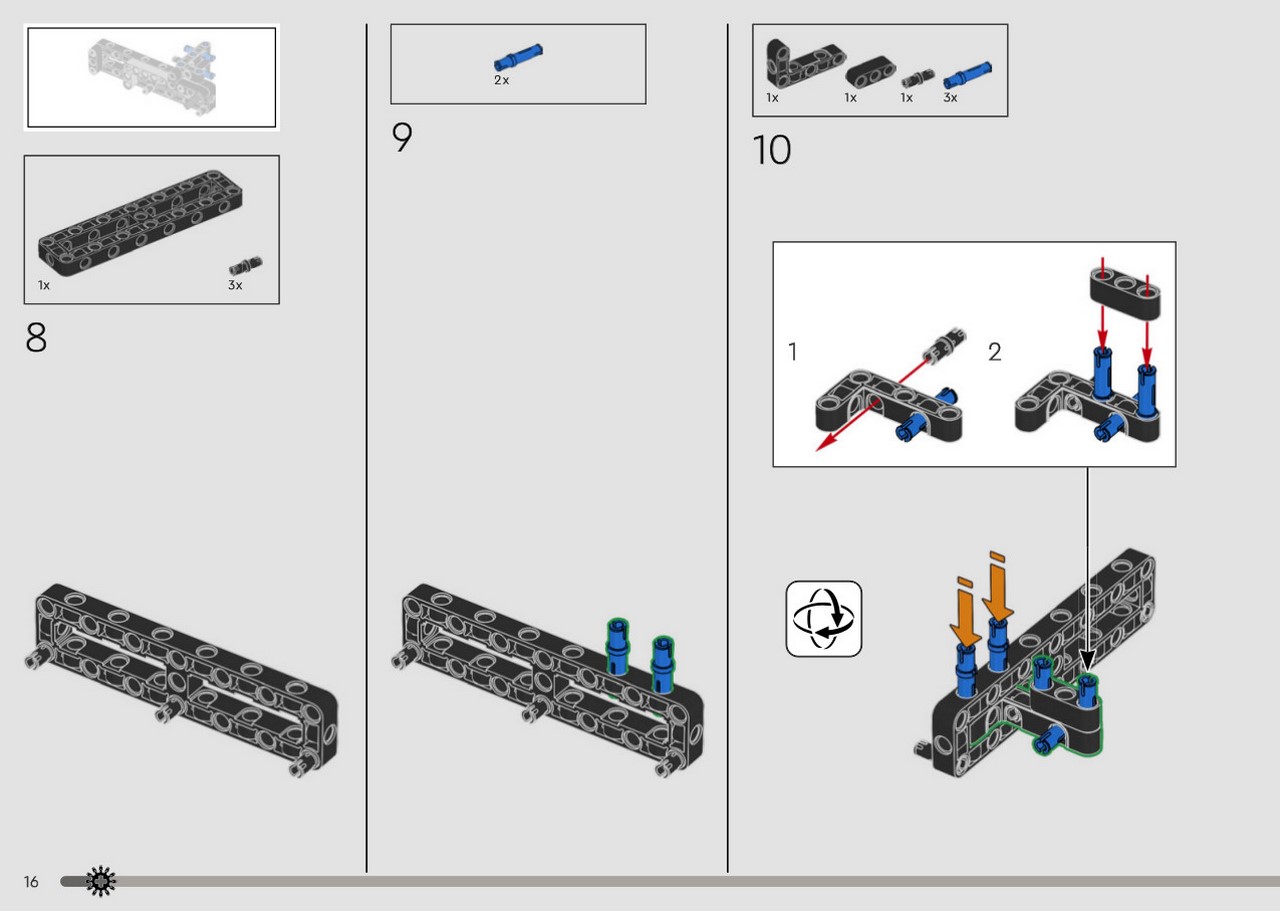 1x

3x

8

2x

9

1x 1x 1x 3x

10

1

2

16