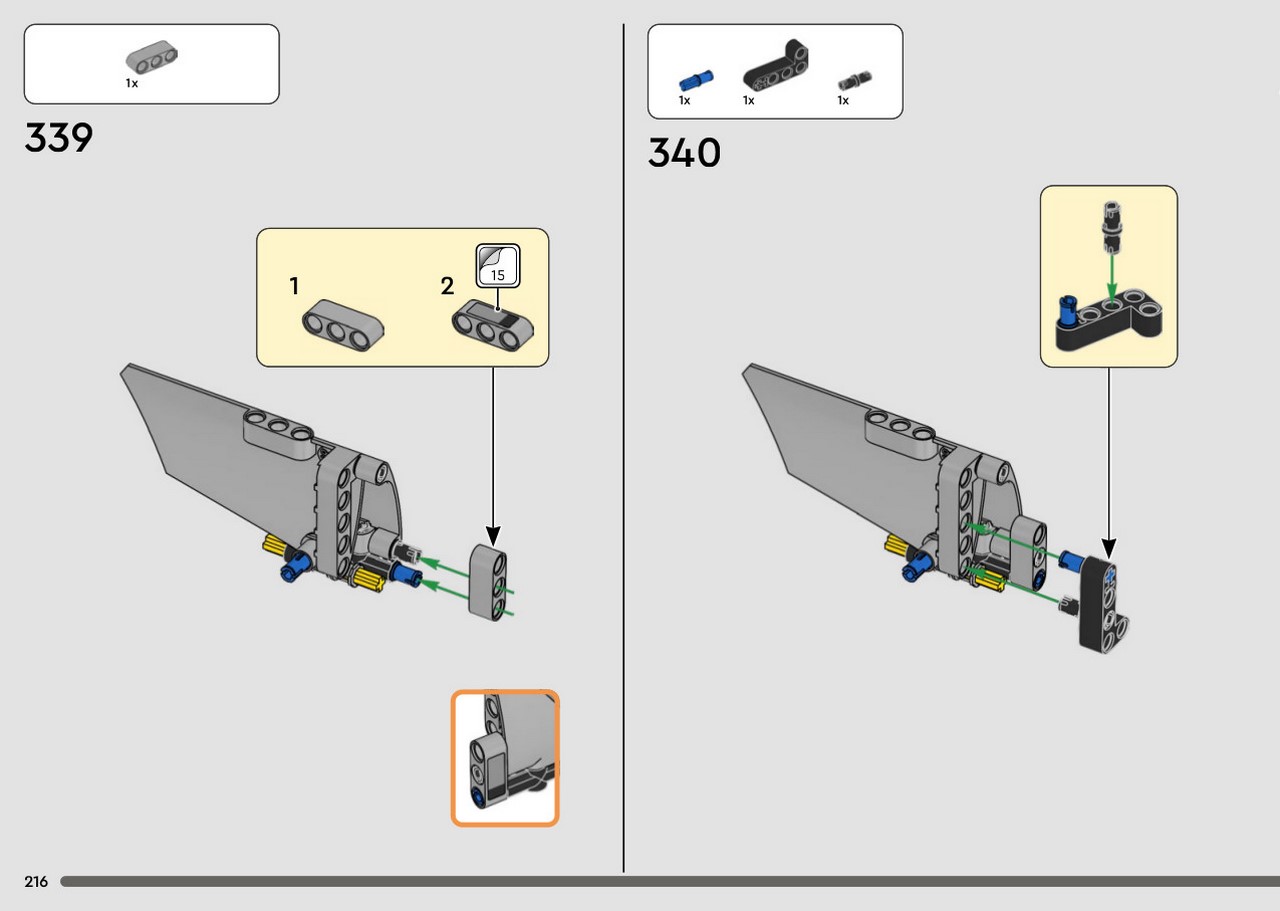 1x

339

1

2

15

1x 1x 1x

340

216