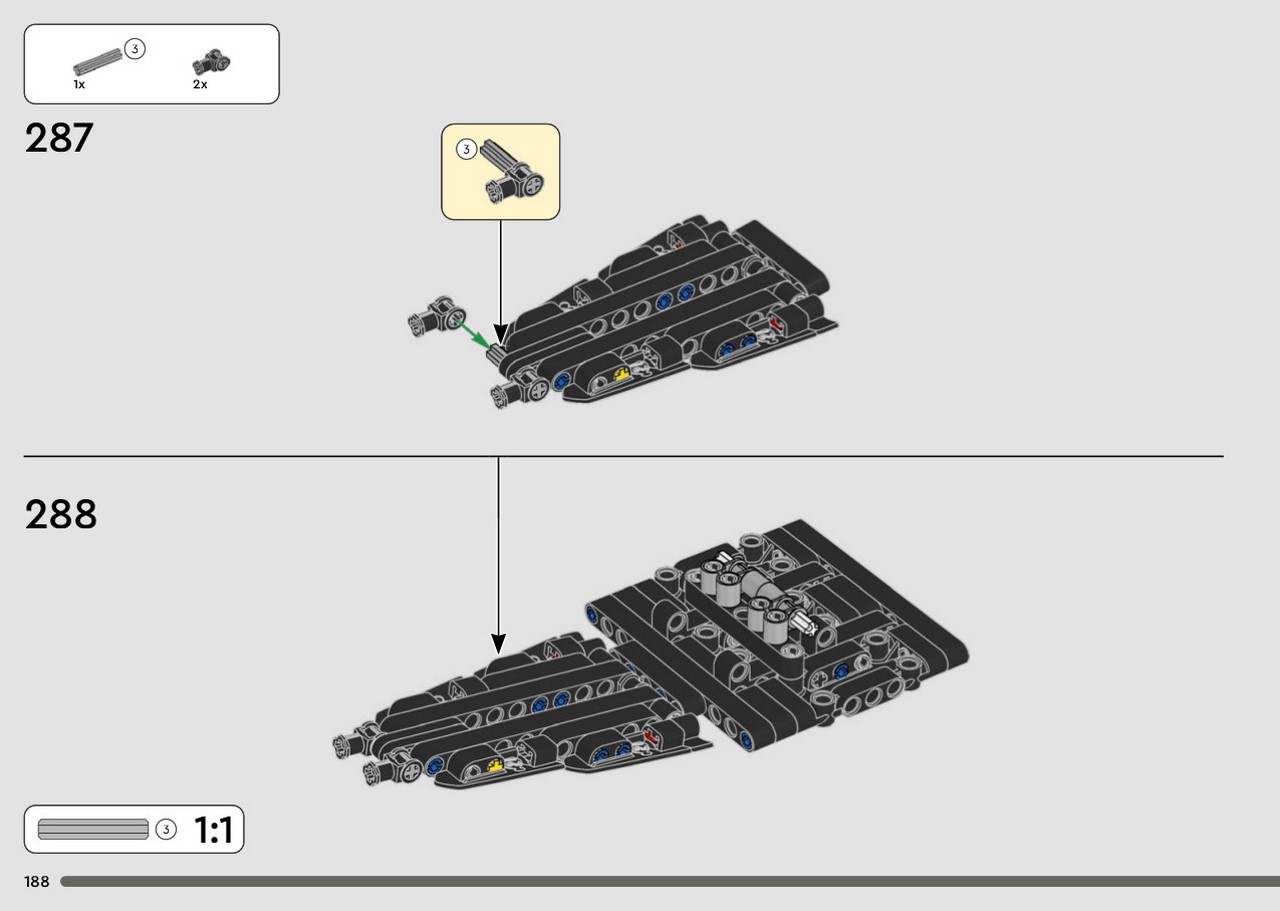 3
1x
2x

287

3

288

3 1:1

188