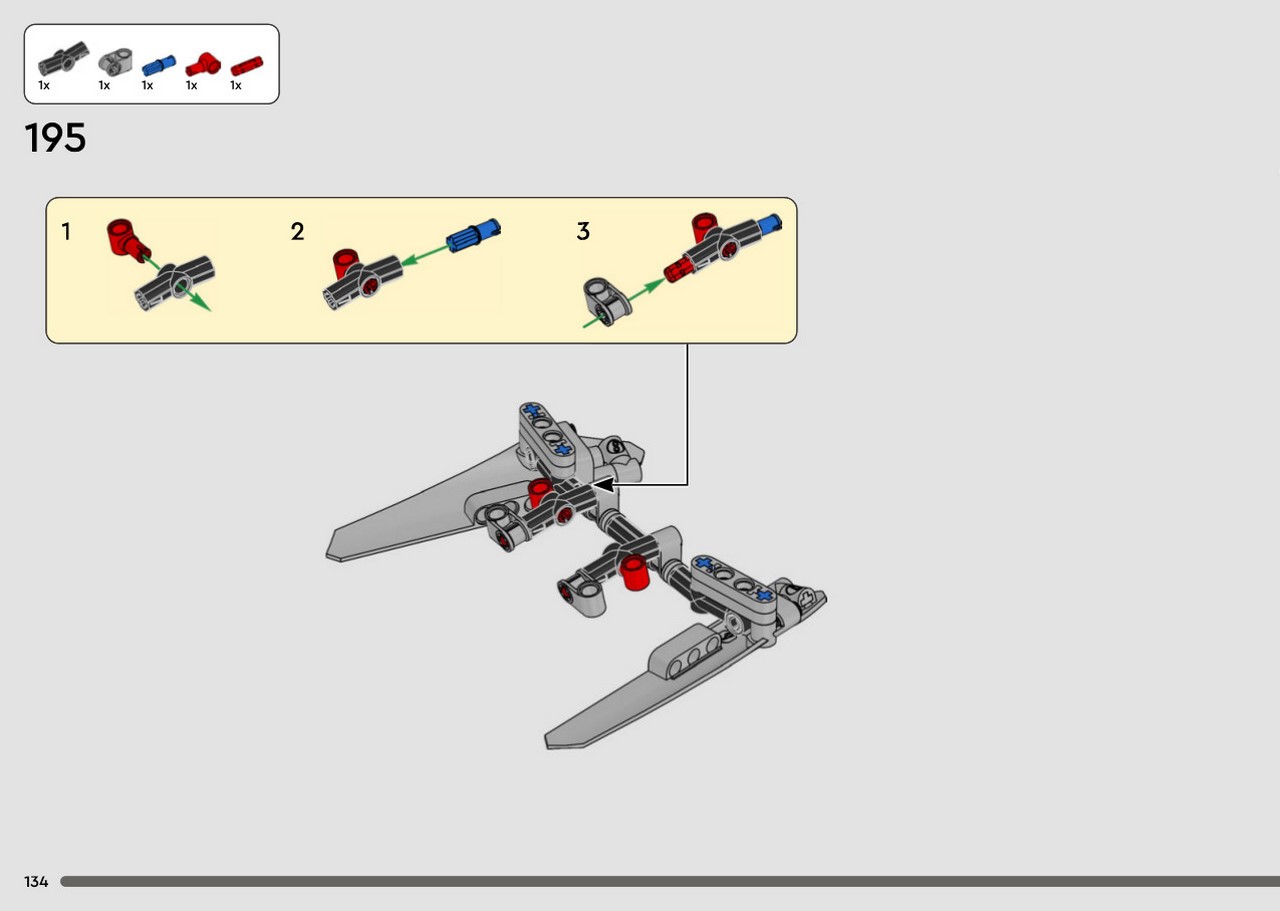 1x 1x 1x 1x 1x

195

1

2

3

134