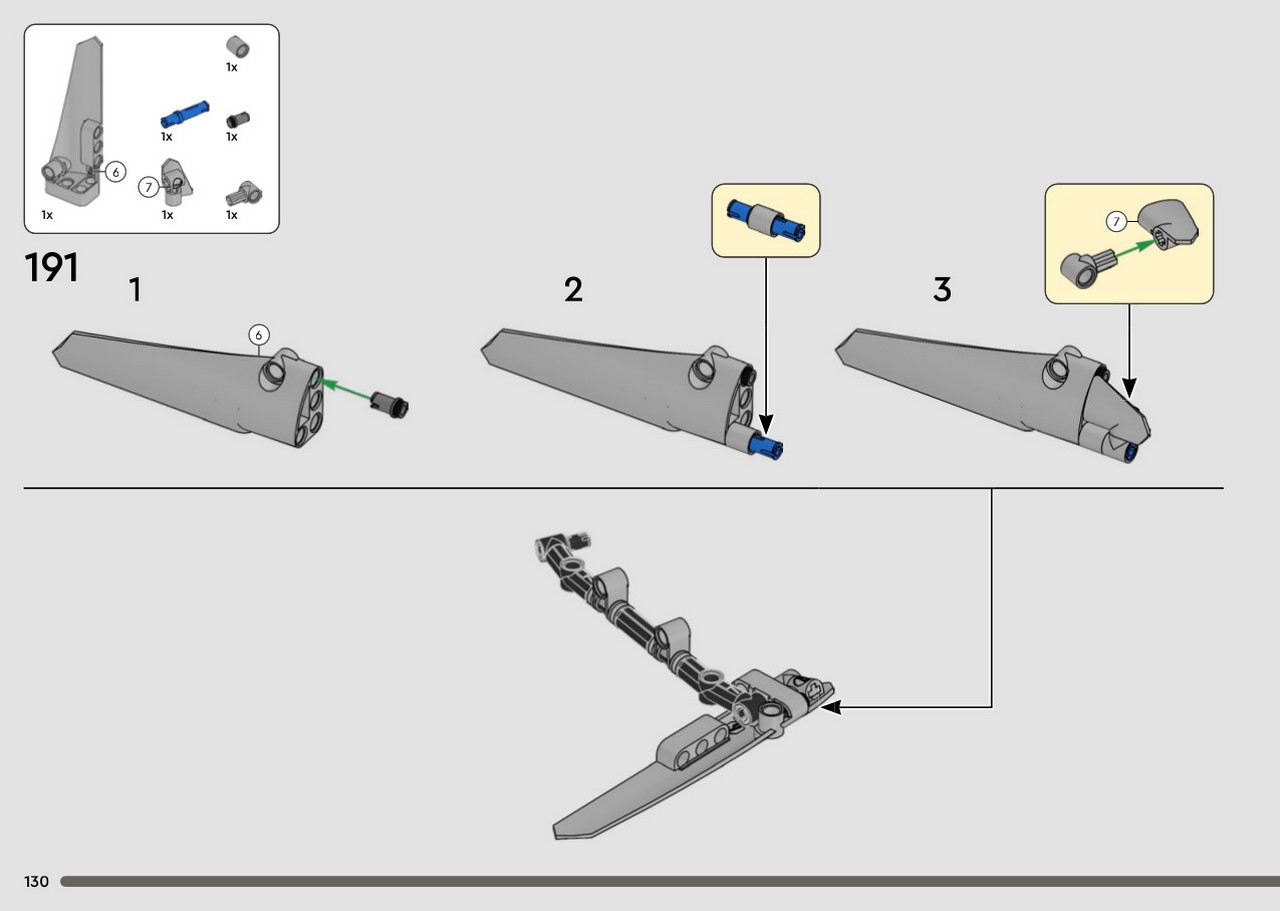 1x
1x 1x
6
7
1x 1x 1x

191

1

6

2

3

7

130