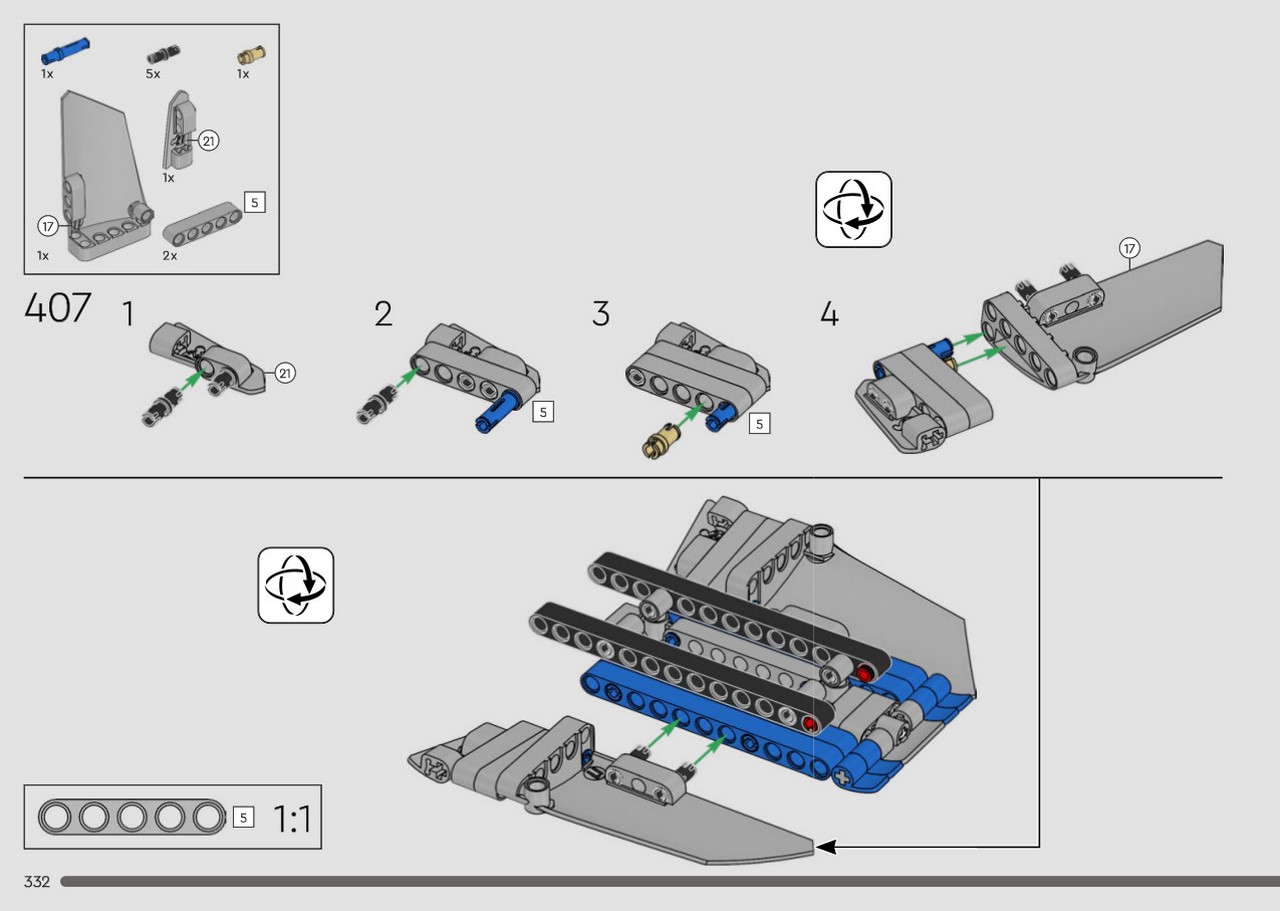 1x
5x
1x
21
1x
17
5
1x
2x

407
1
21
2
5
3
5
4
17

5
1:1

332