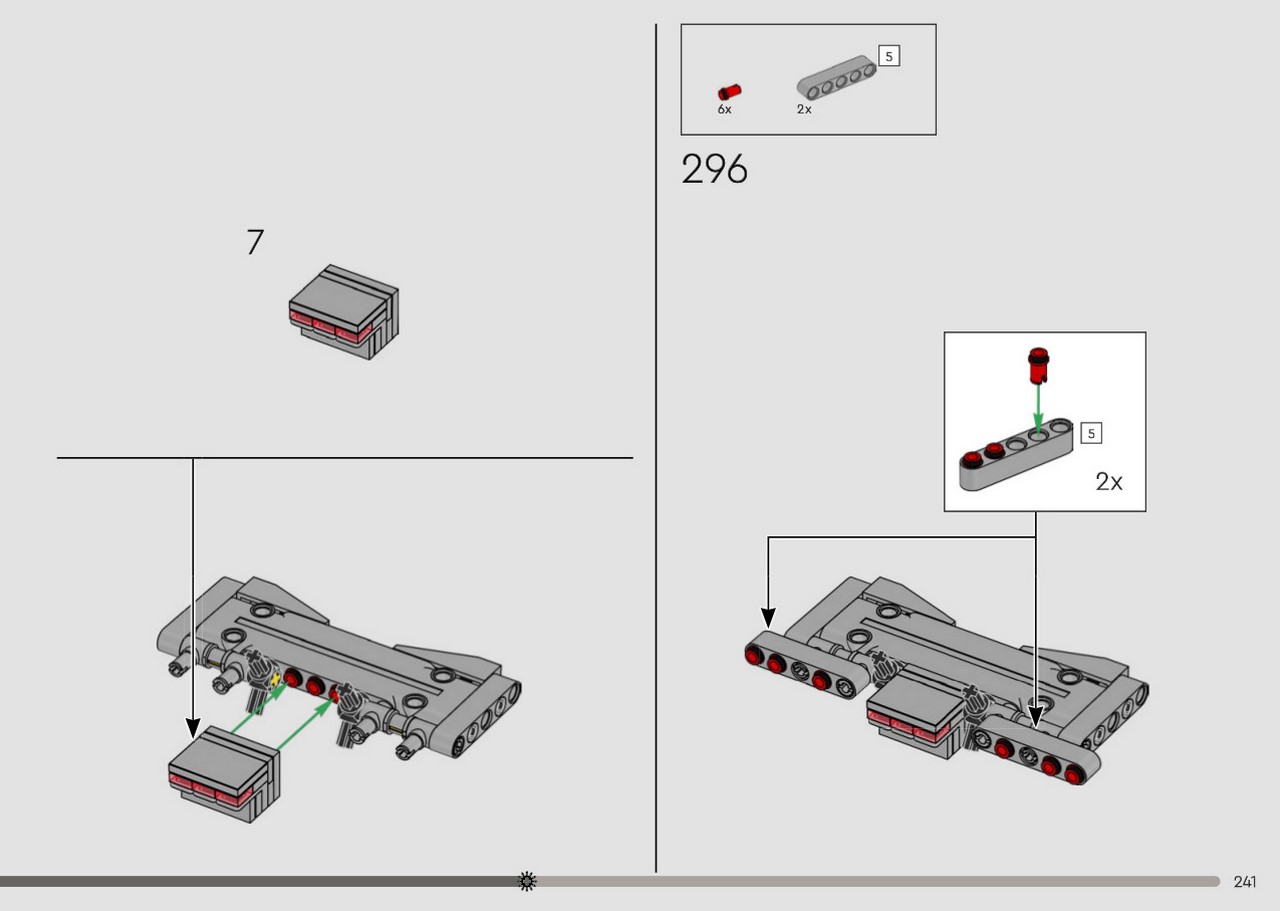 7

6x

2x

5

296

5

2x

241