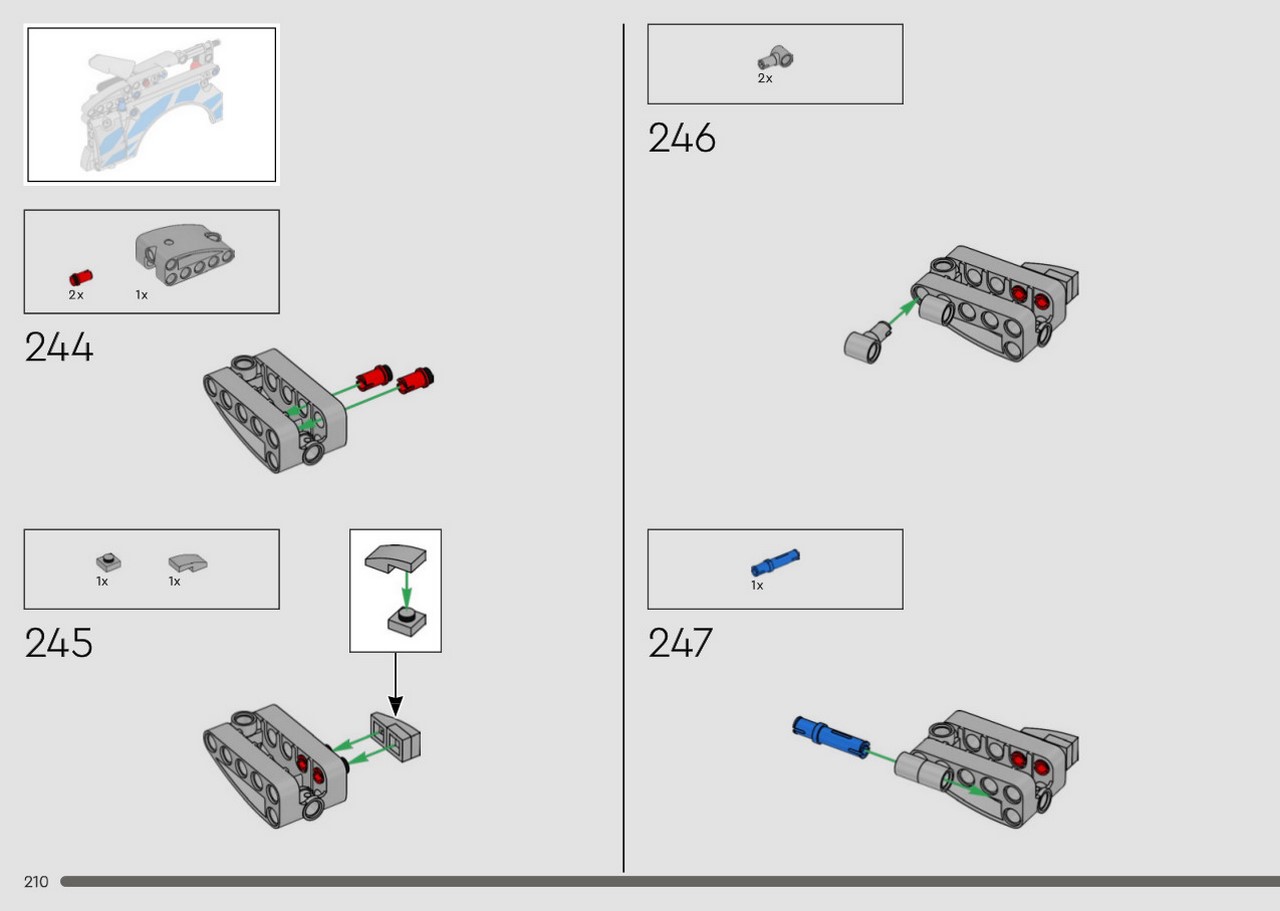 2x 1x

244

1x 1x

245

2x

246

1x

247

210