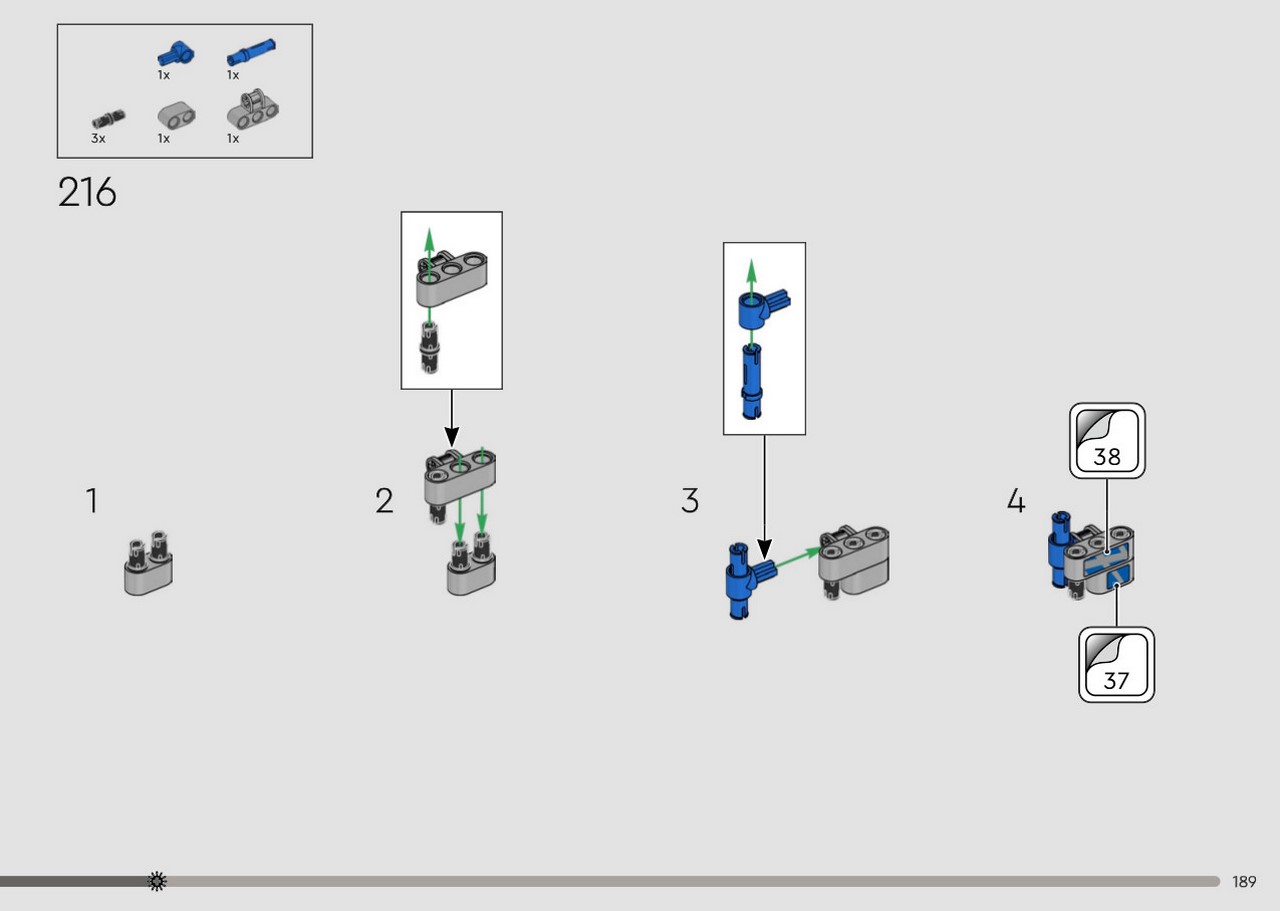 1x 1x
3x 1x 1x

216

1

2

3

4

38

37

189