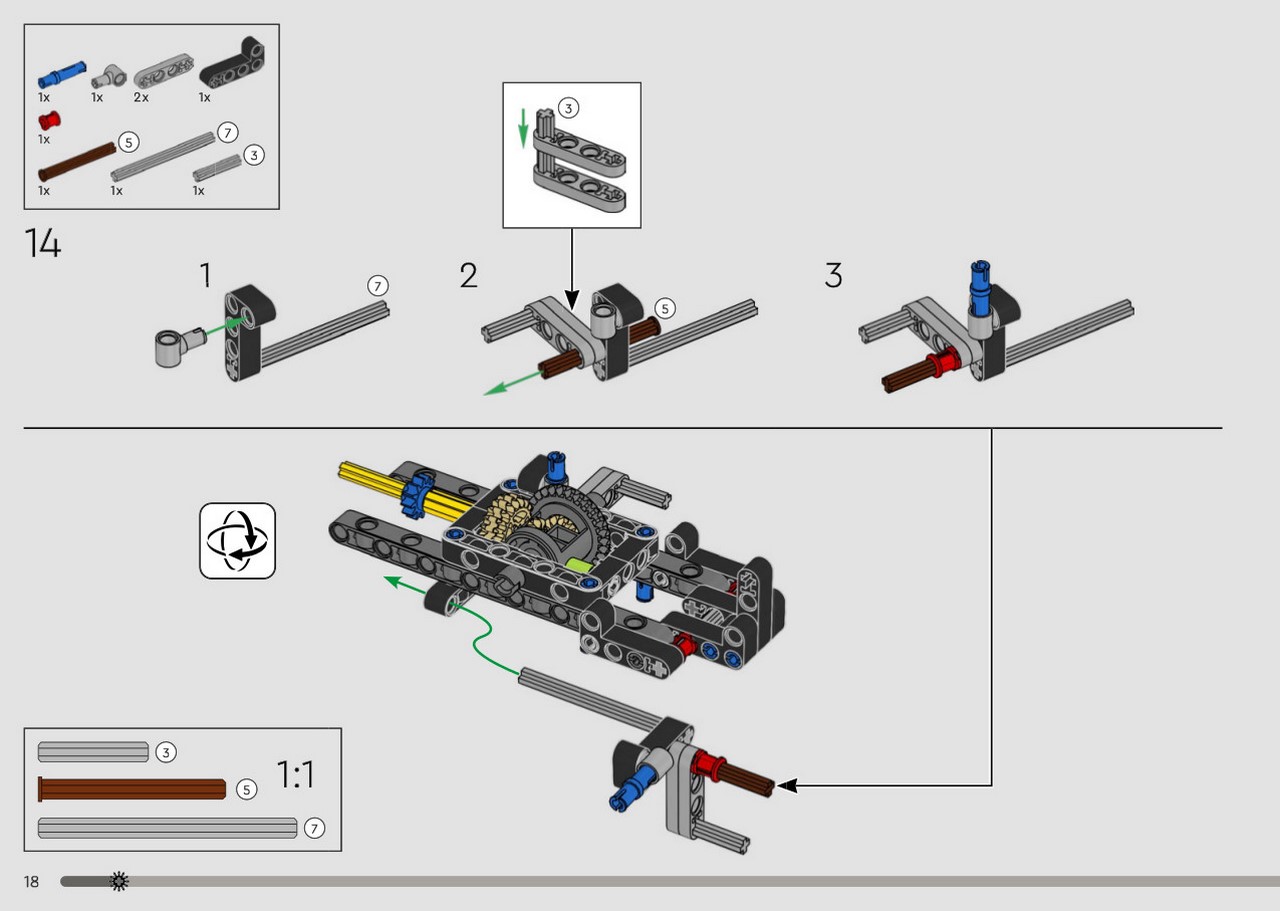 1x 1x 2x 1x
1x
5
7
3
1x 1x 1x

14

3

1
7

2
5

3

3
5
7
1:1

18