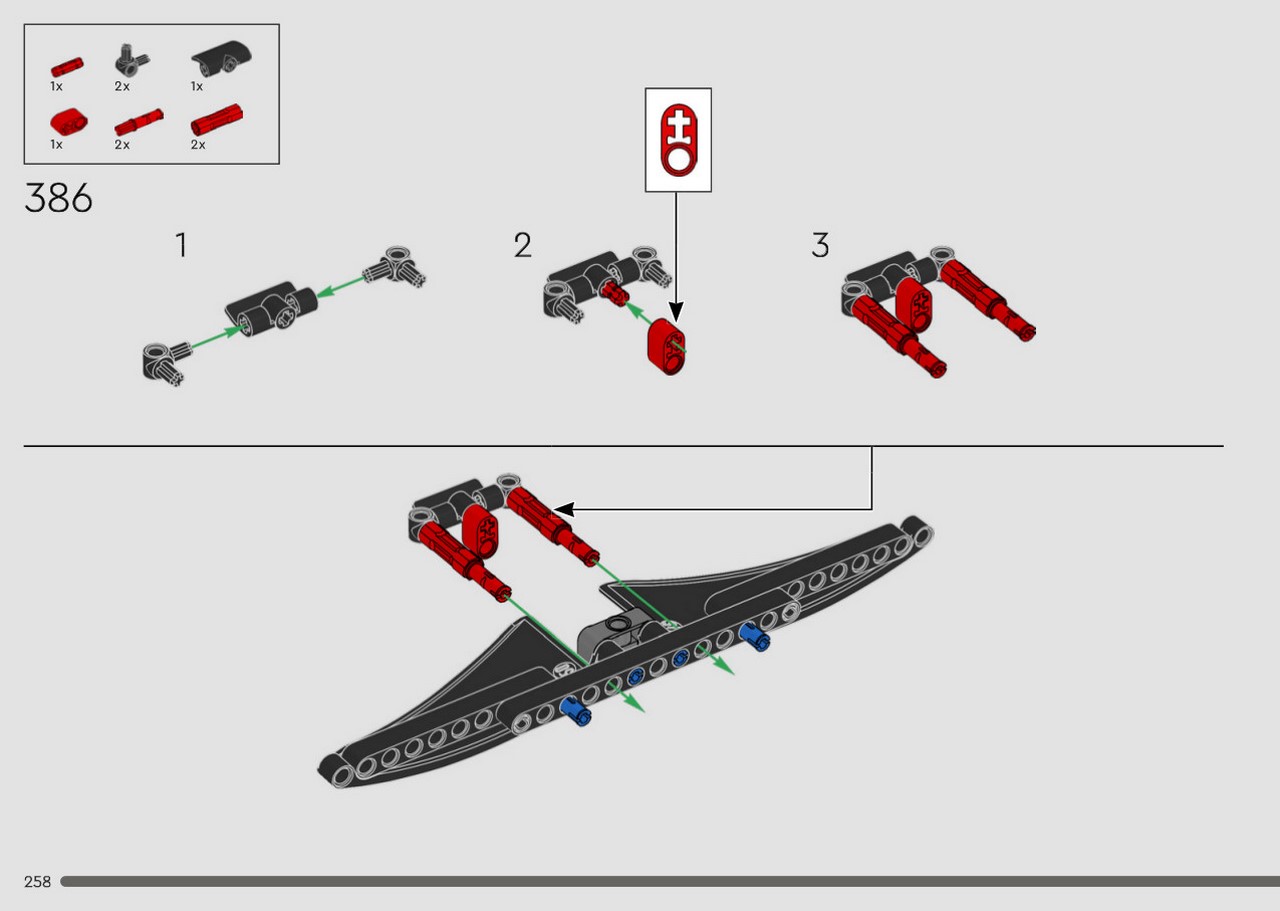 1x
2x
1x
1x
2x
2x

386

1

2

3

258