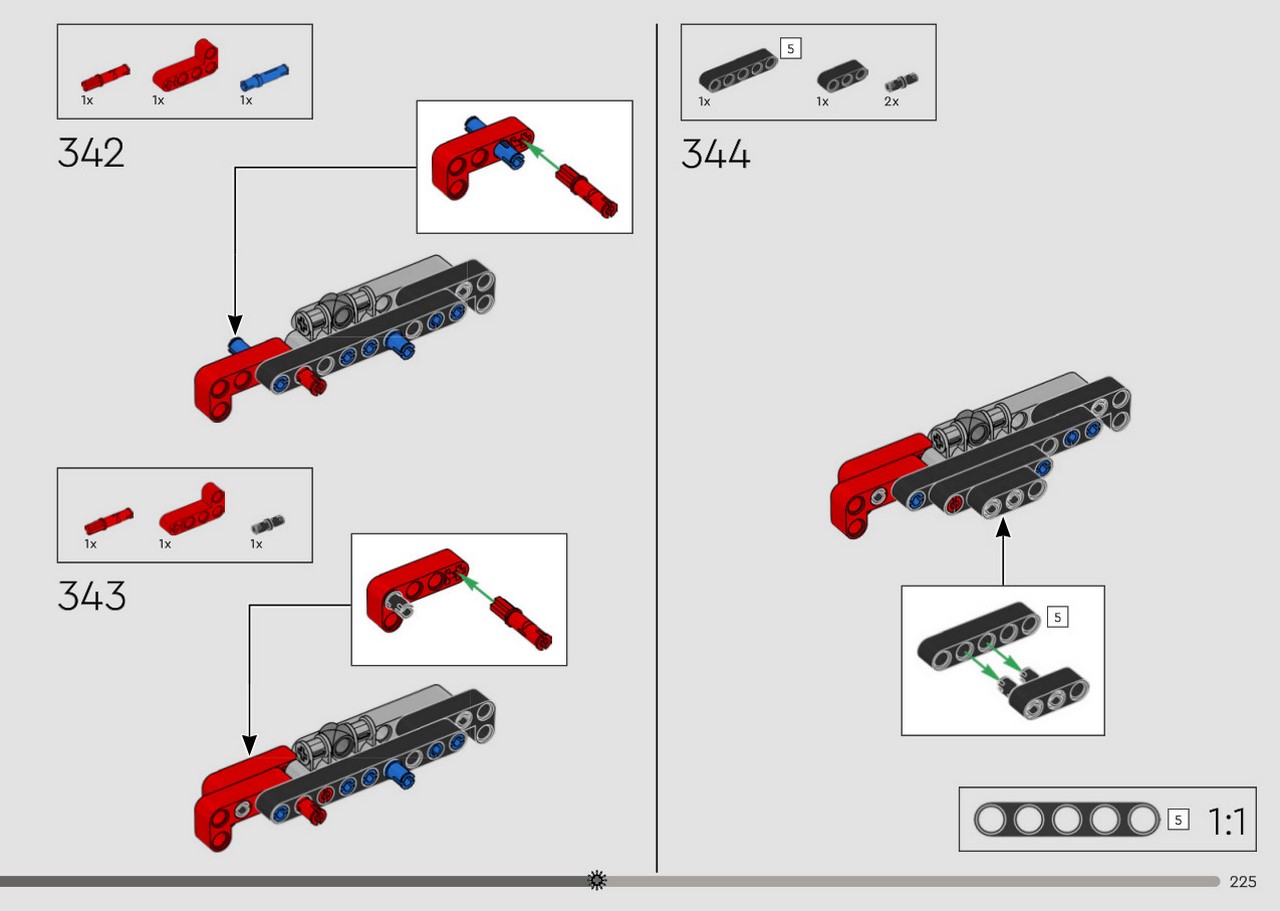 1x 1x 1x

342

1x 1x 1x

343

5

1x 1x 2x

344

5

5 1:1

225