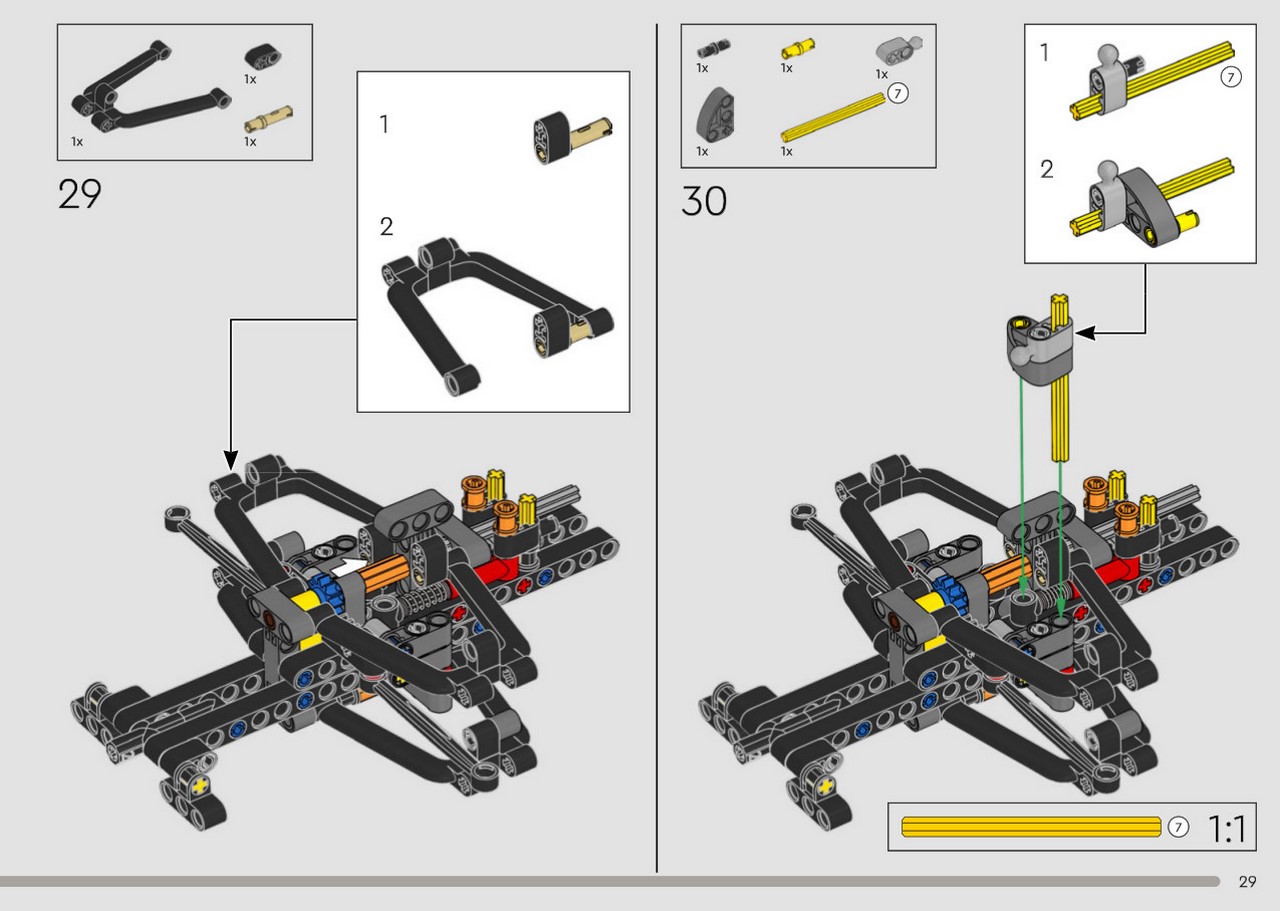 1x
1x
1x

29

1

2

1x
1x
1x
7
1x
1x

30

1
7

2

7 1:1

29