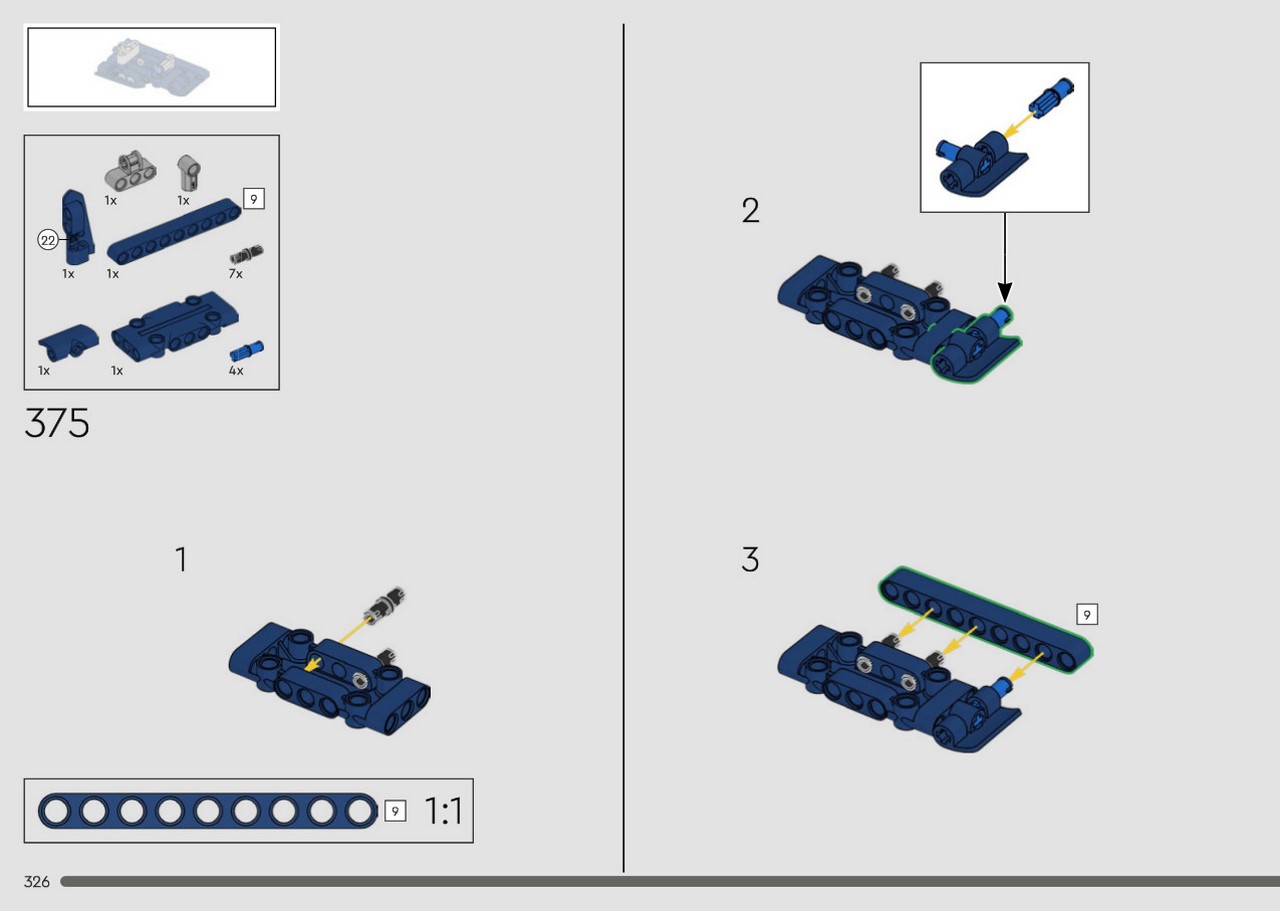 1x
1x
9
22
1x
1x
7x
1x
1x
4x

375

1

9
1:1

326

2

3

9