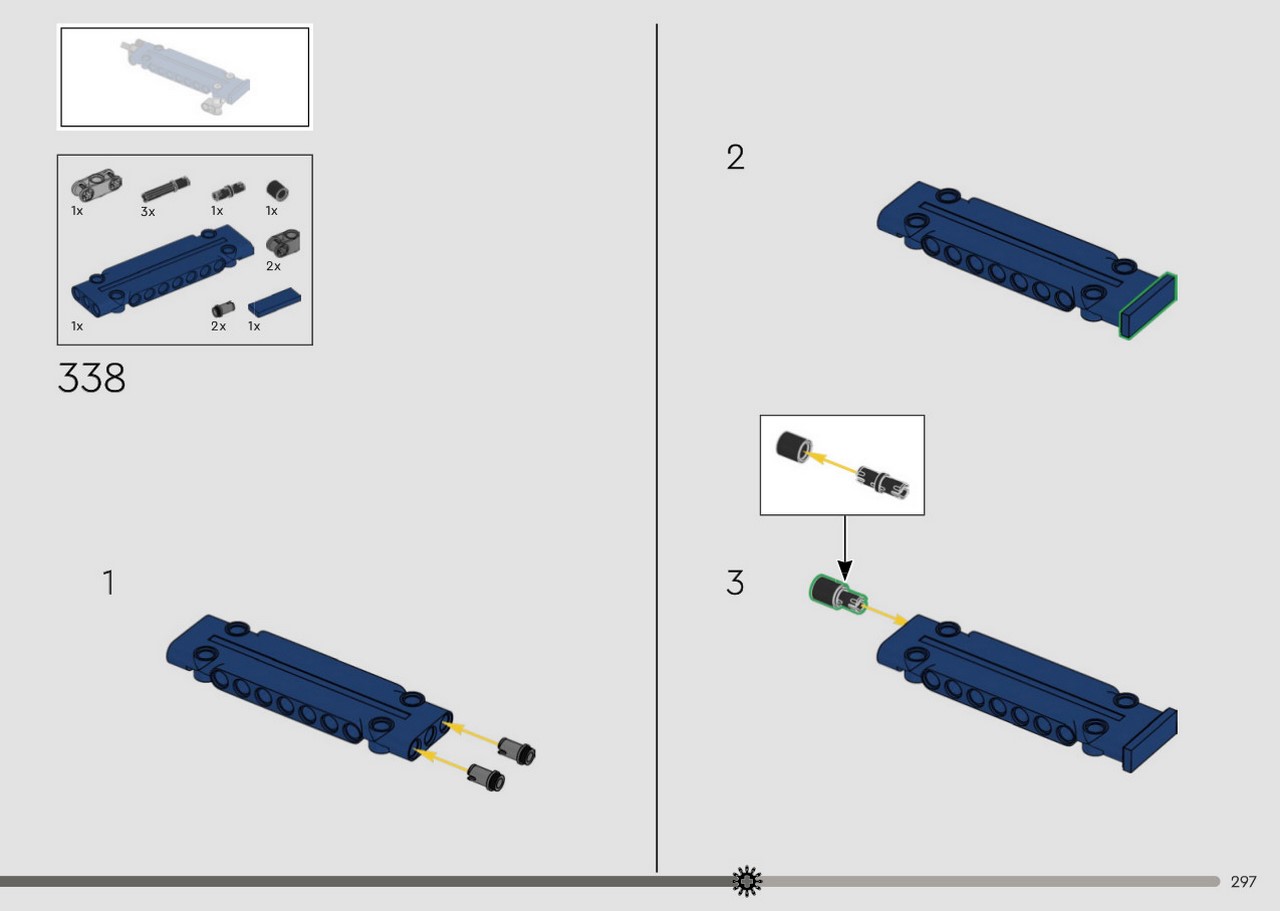 1x 3x 1x 1x

2x

1x 2x 1x

338

1

2

3

297