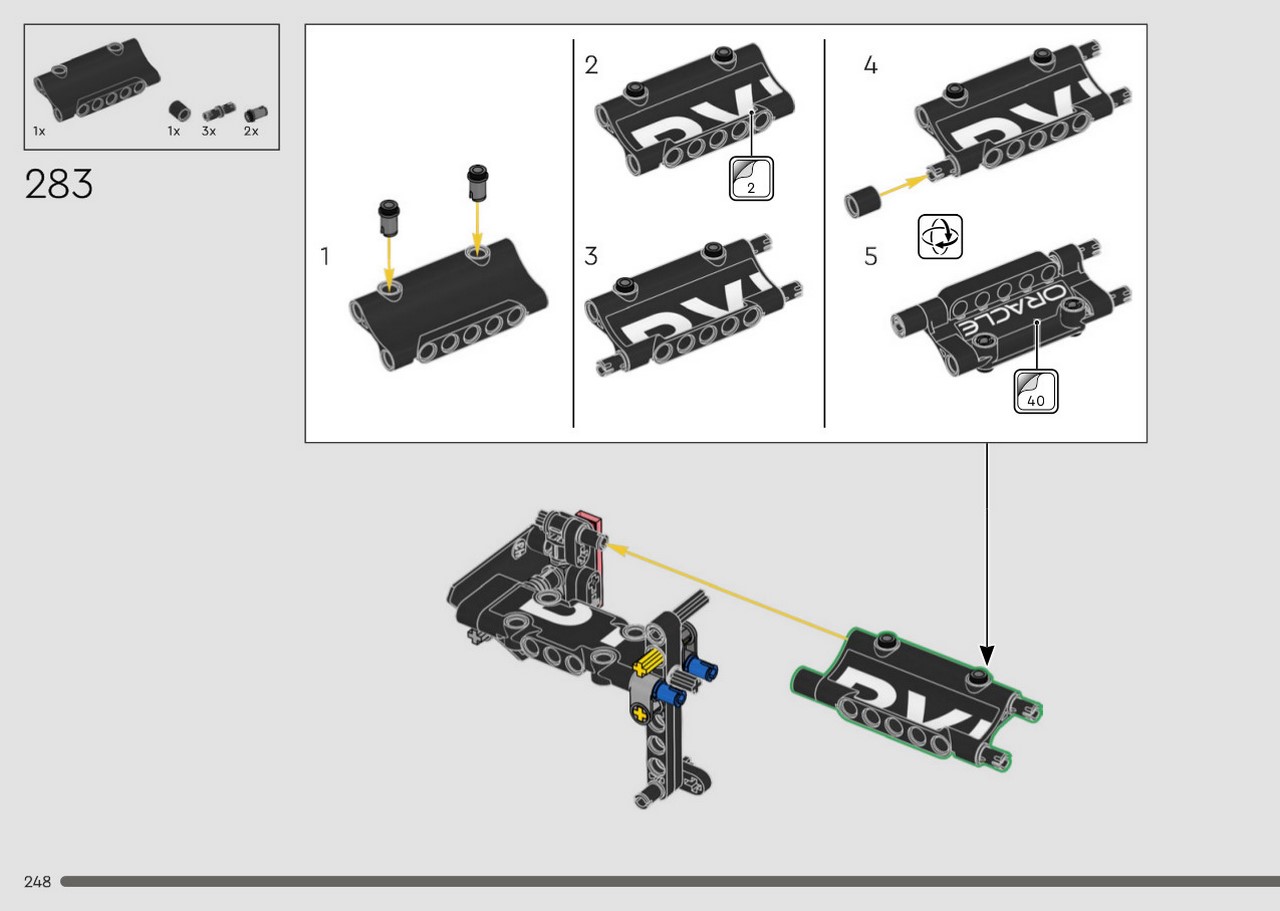 1x 1x 3x 2x

283

1

2

2

3

4

5

ORACLE

40

248