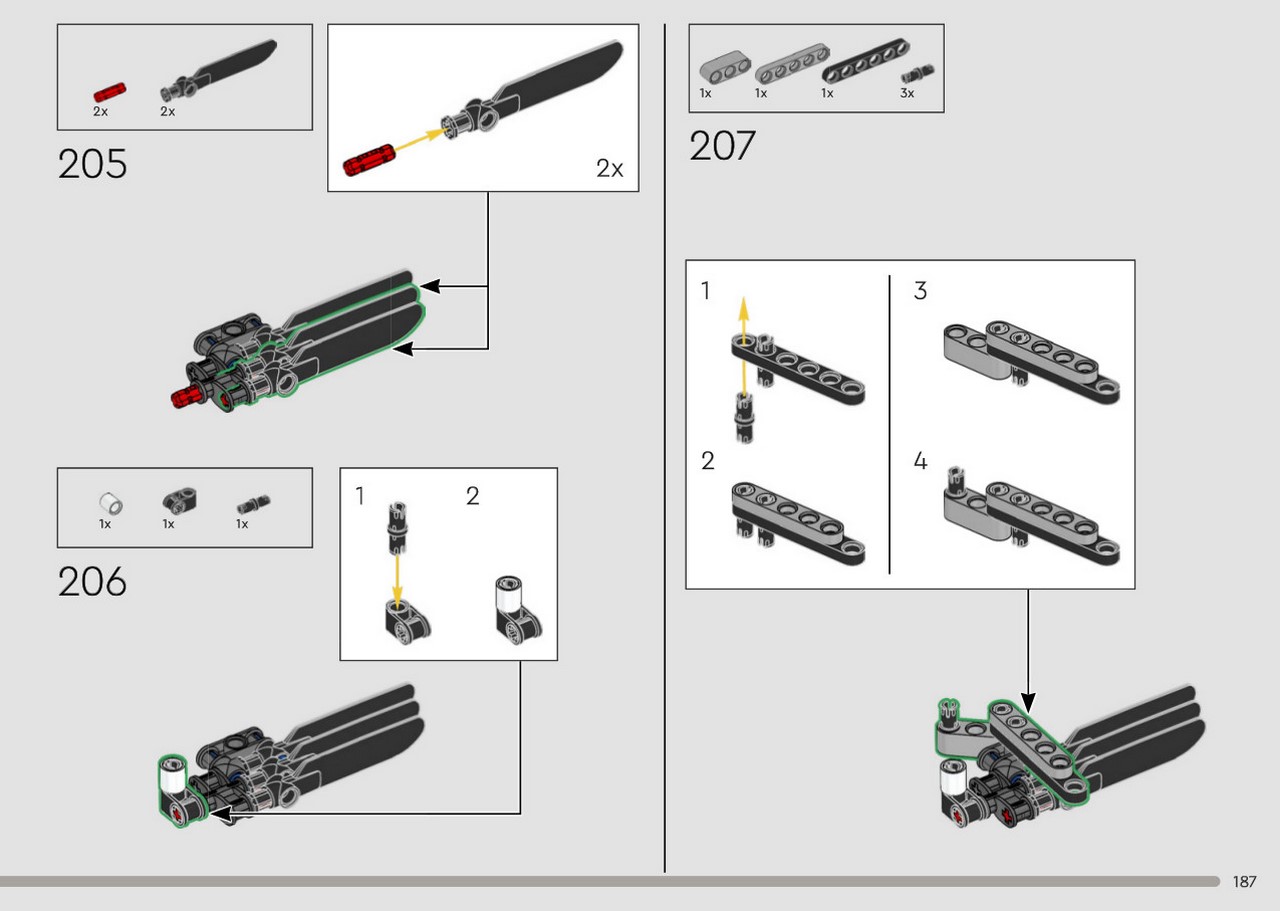 2x 2x

205

2x

1x 1x 1x

206

1 2

1x 1x 1x 3x

207

1

2

3

4

187