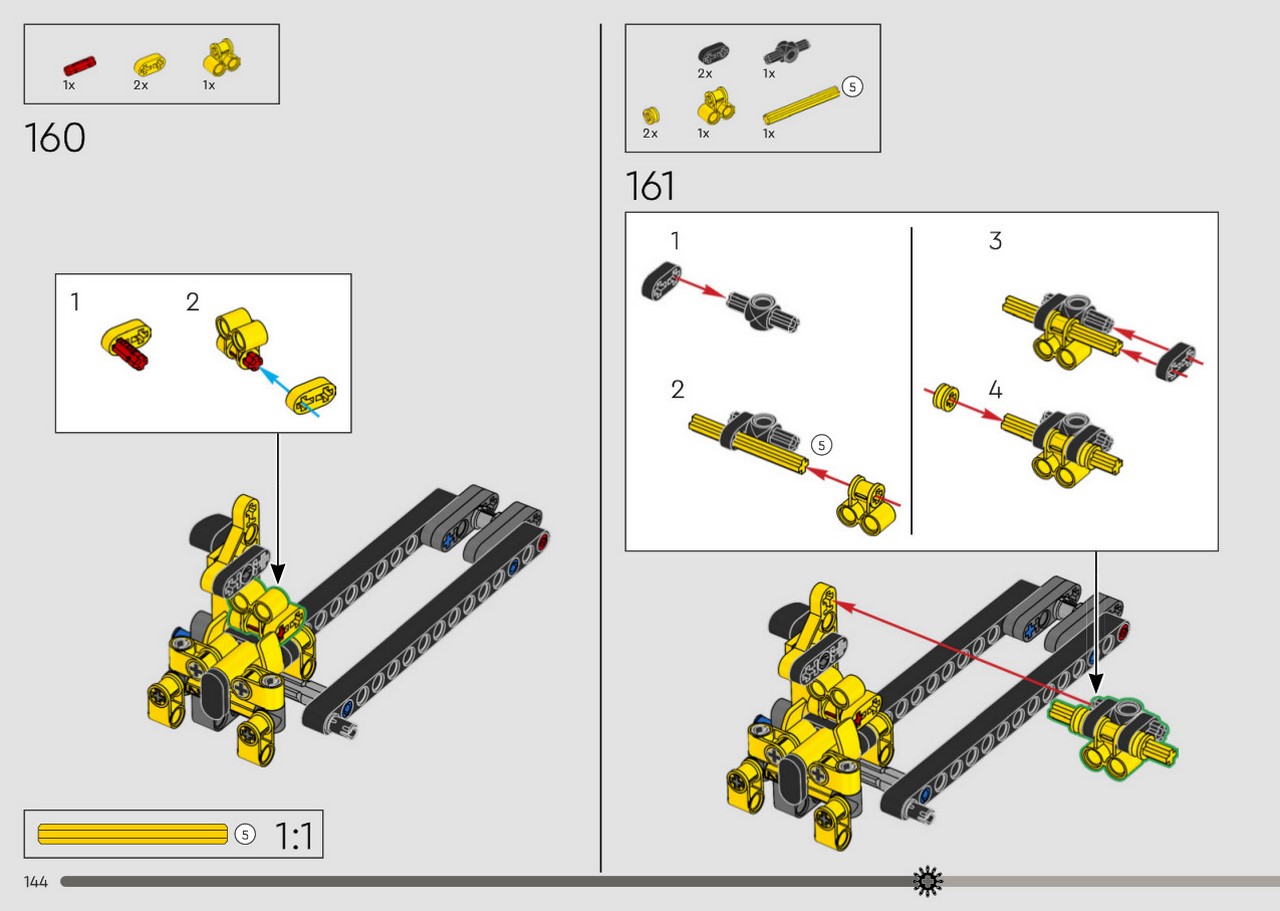 1x 2x 1x

160

1 2

5 1:1

144

2x 1x
5
2x 1x 1x

161

1

2
5

3

4