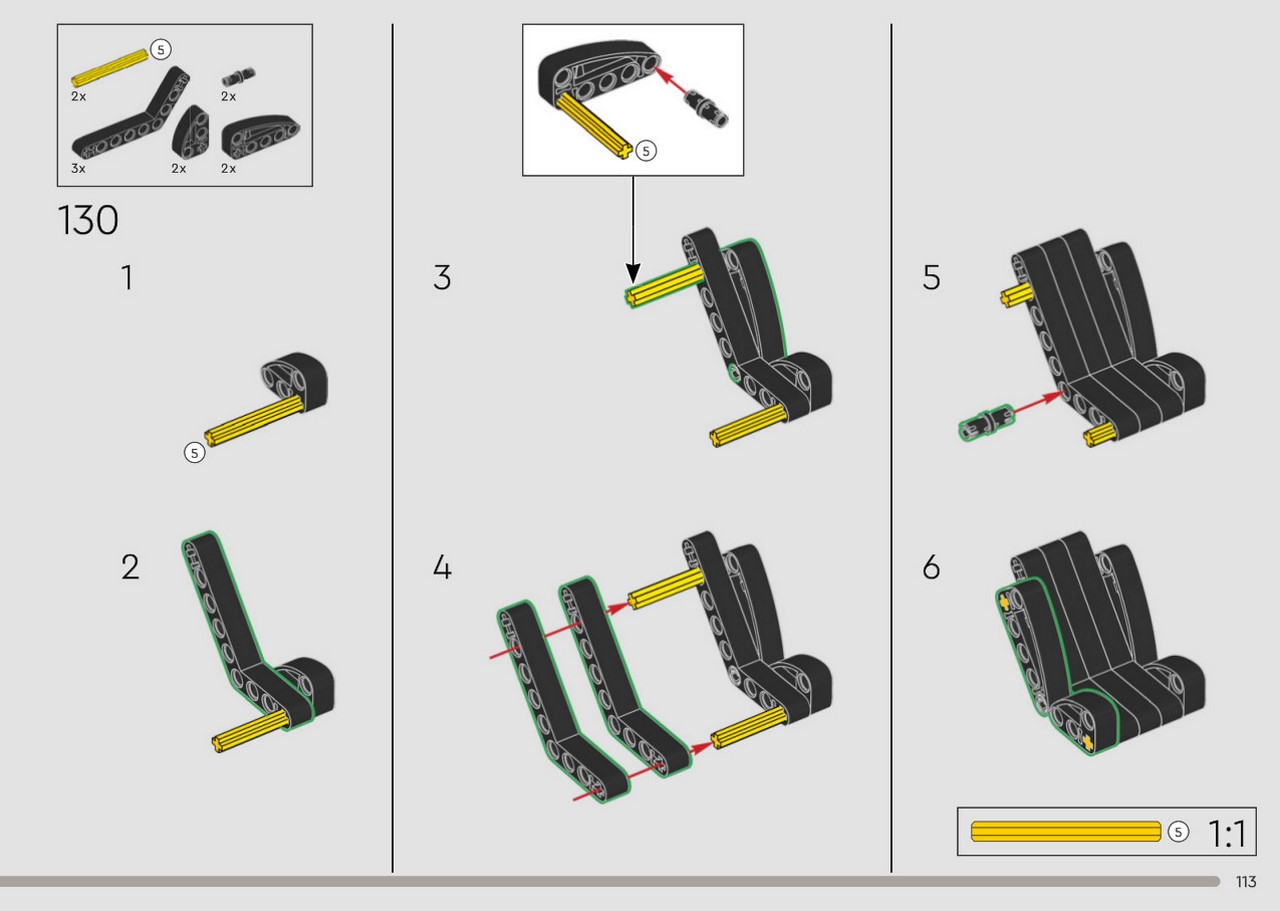 5
2x
2x
3x
2x
2x

130

1

5

2

5

3

4

5

6

5 1:1

113