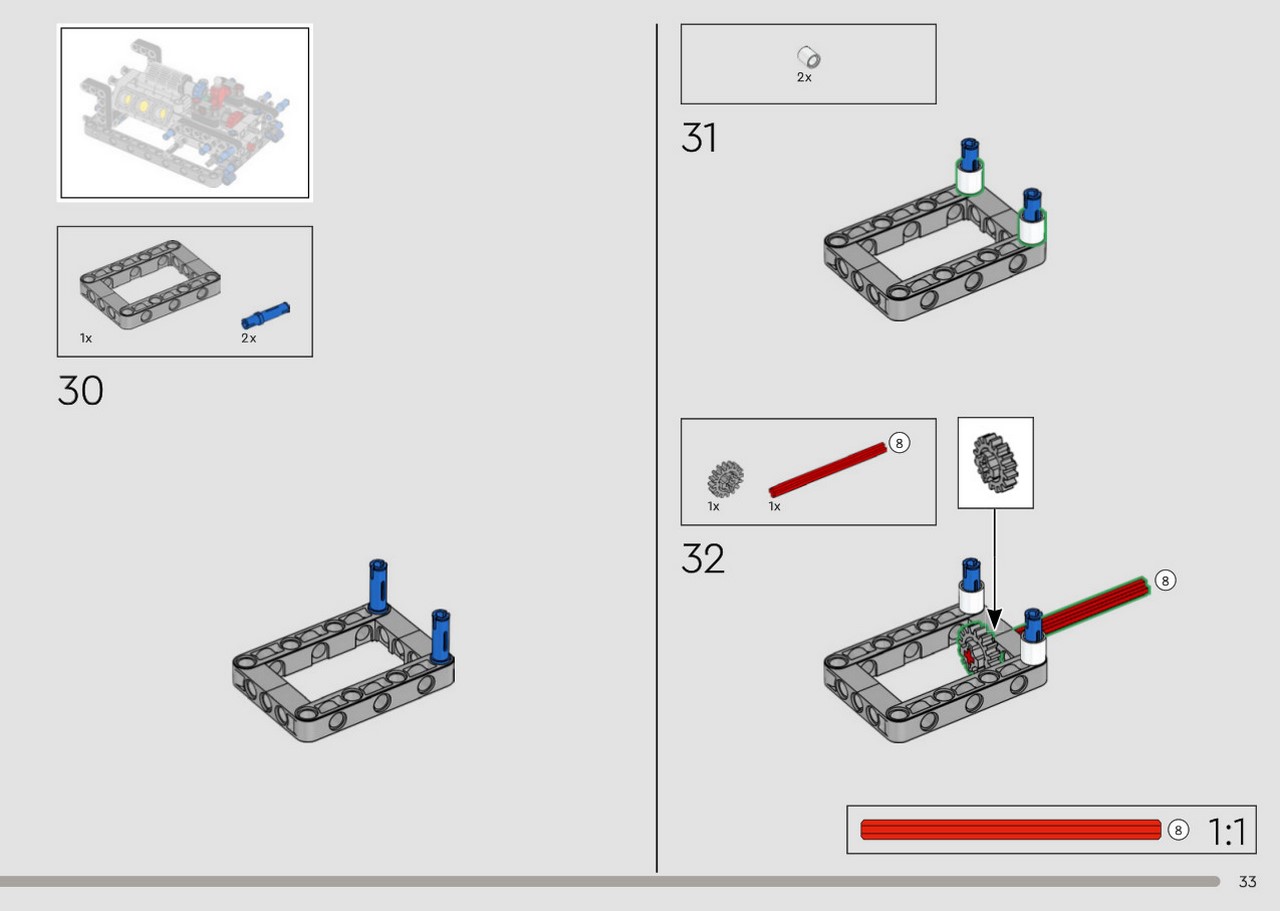 1x
2x
30

2x
31

8
1x
1x
32
8

8
1:1

33