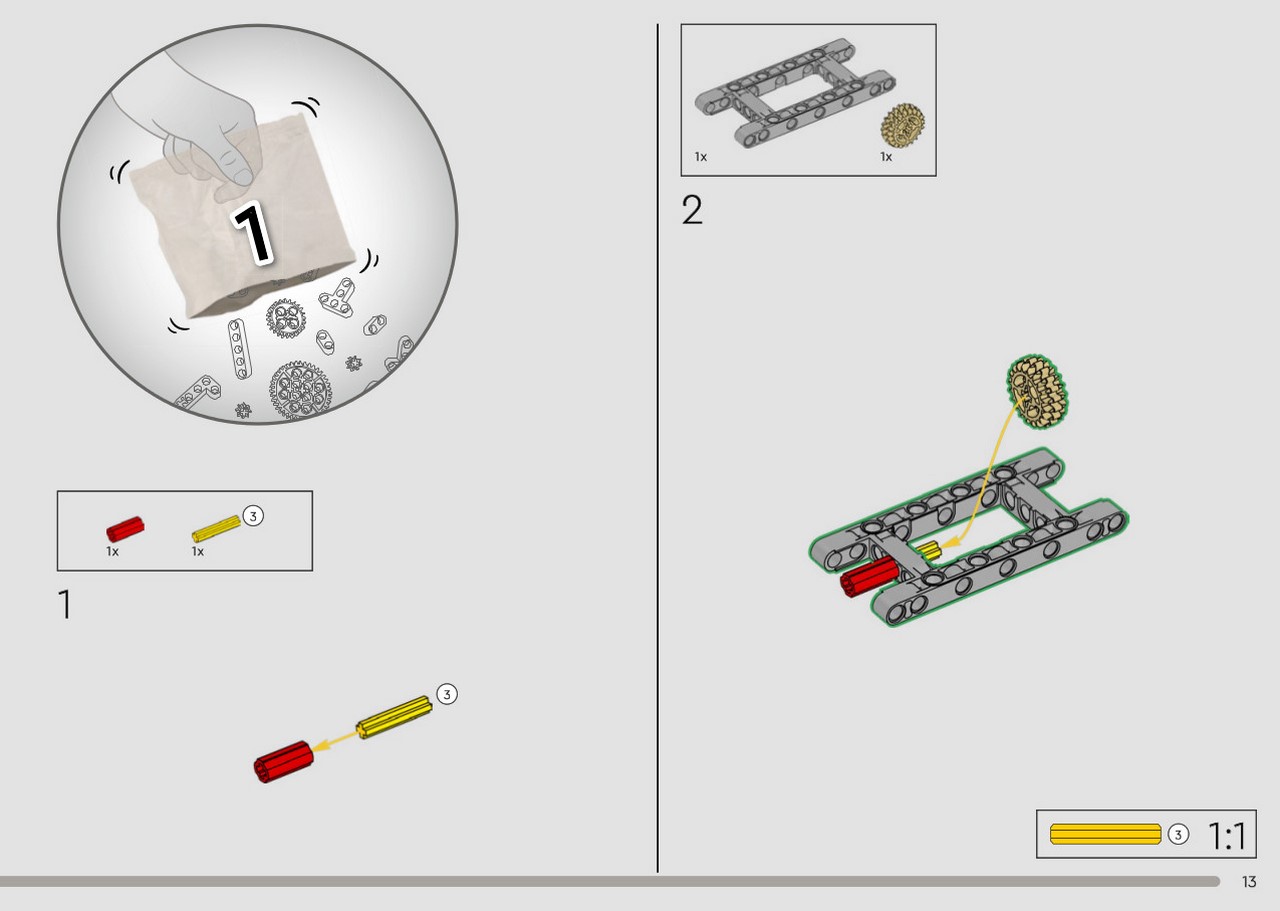 1

1x 1x 3

1

3

1x 1x

2

3 1:1

13