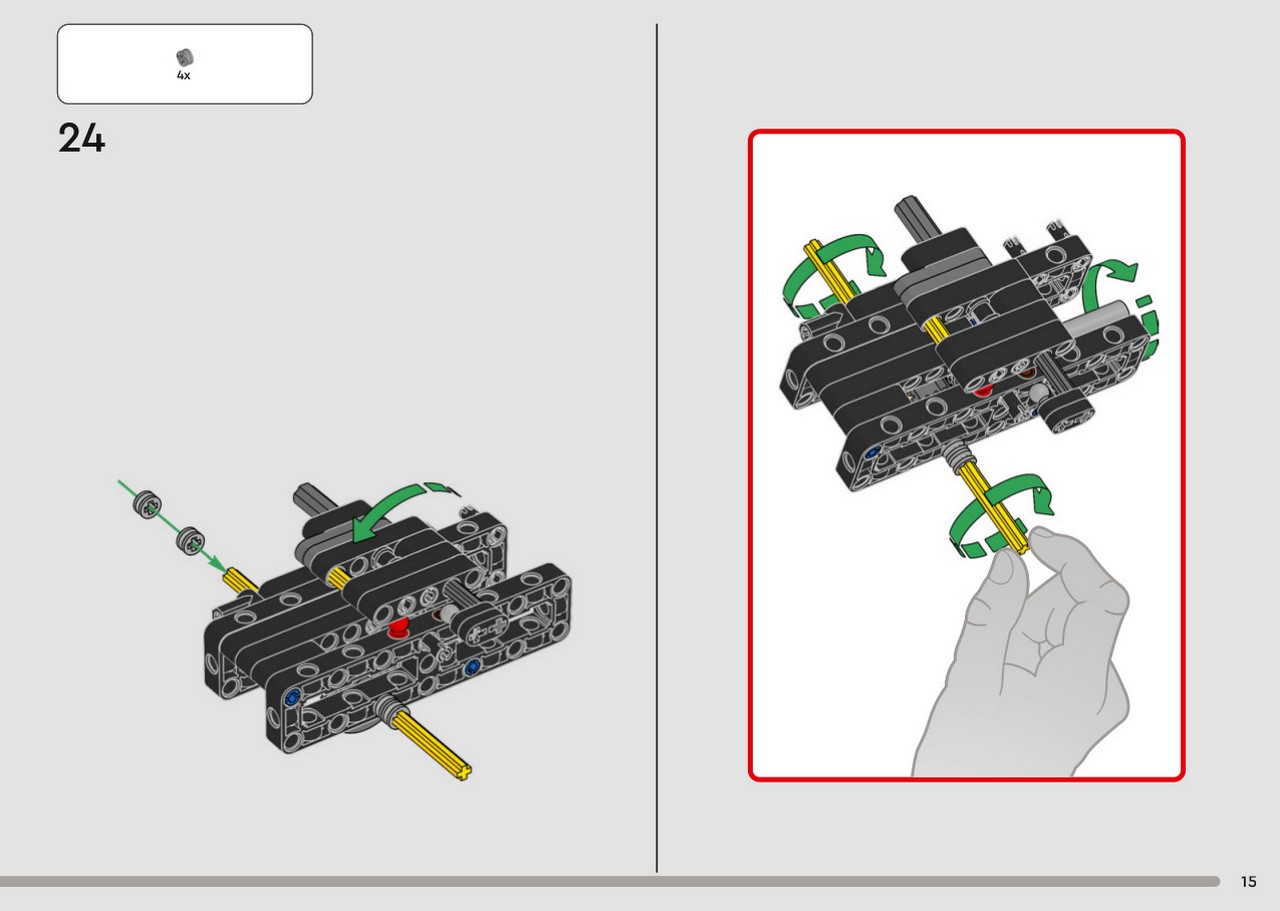 4x

24

15