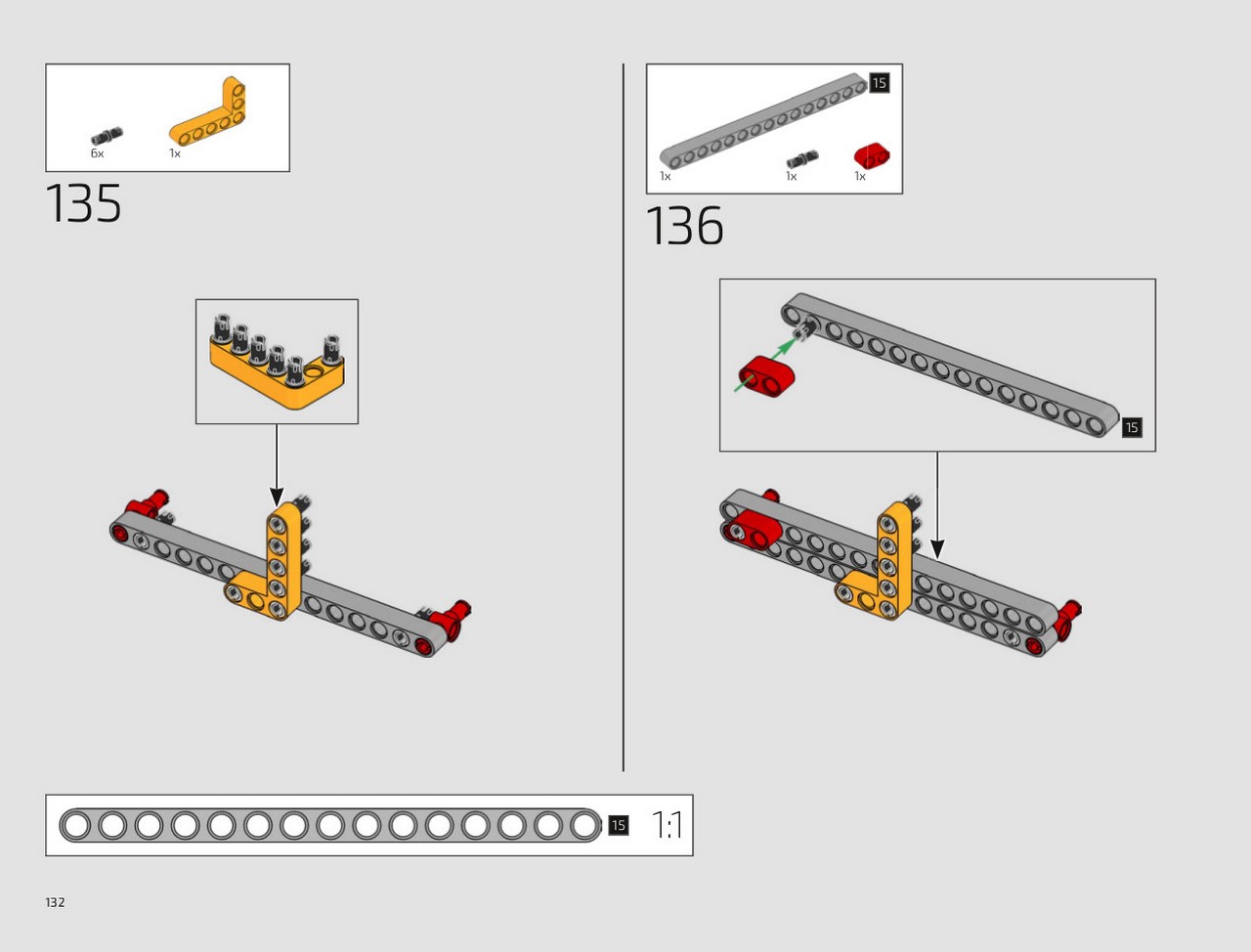 6x 1x

135

15

1x 1x 1x

136

15

15 1:1

132