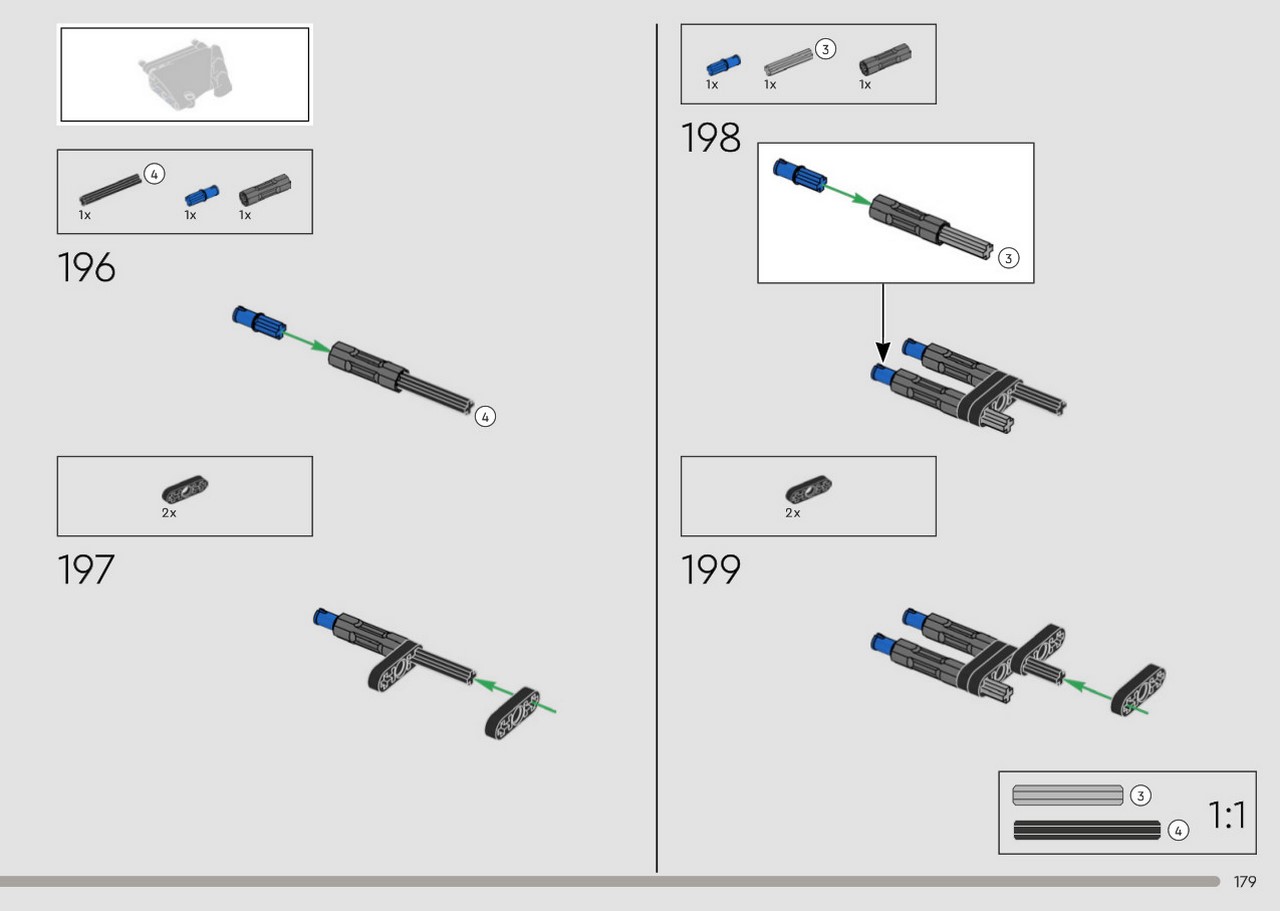 4
1x 1x 1x

196

4

2x

197

3
1x 1x 1x

198

3

2x

199

3
4
1:1

179