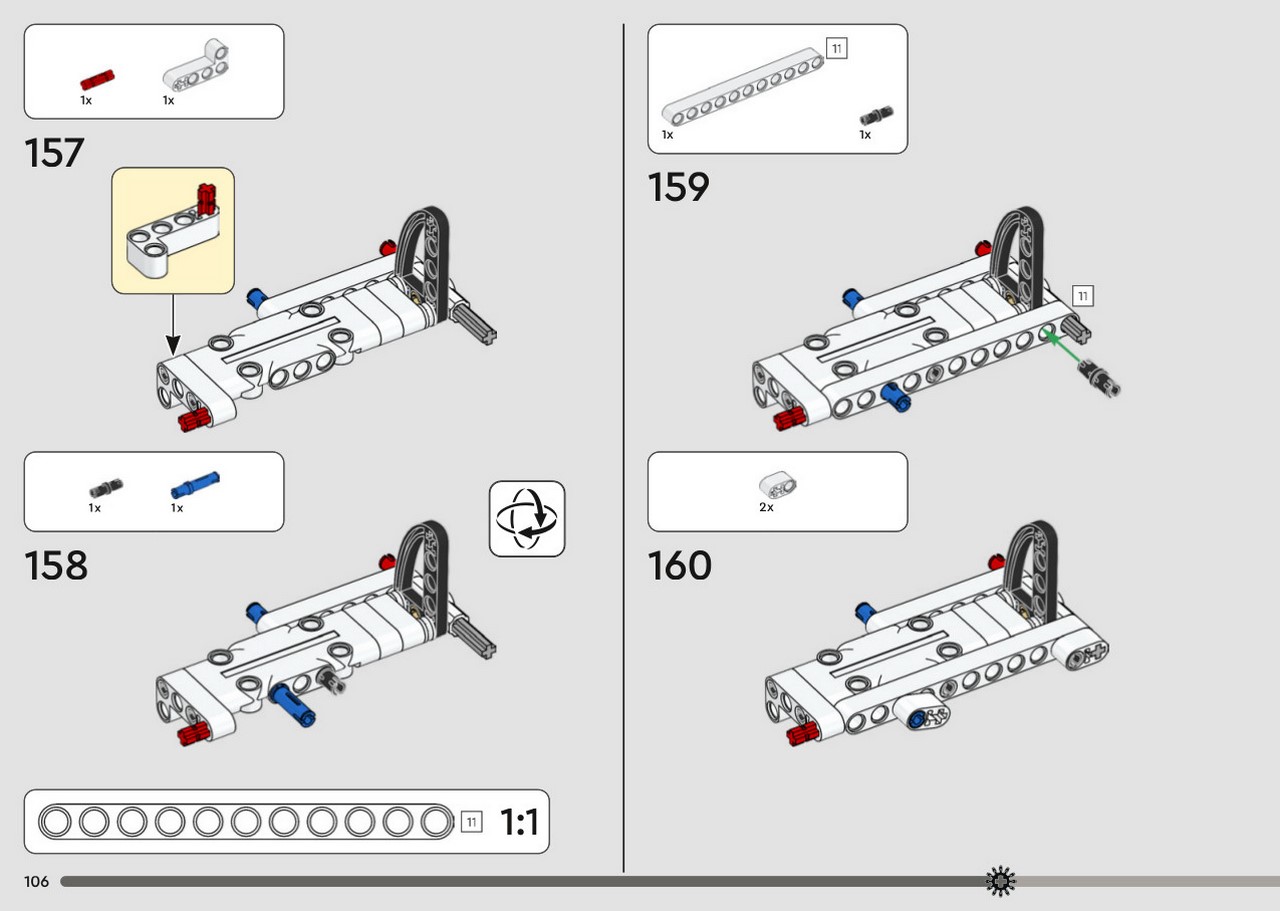 1x 1x

157

1x 1x

158

11 1:1

106

11

1x 1x

159

11

2x

160