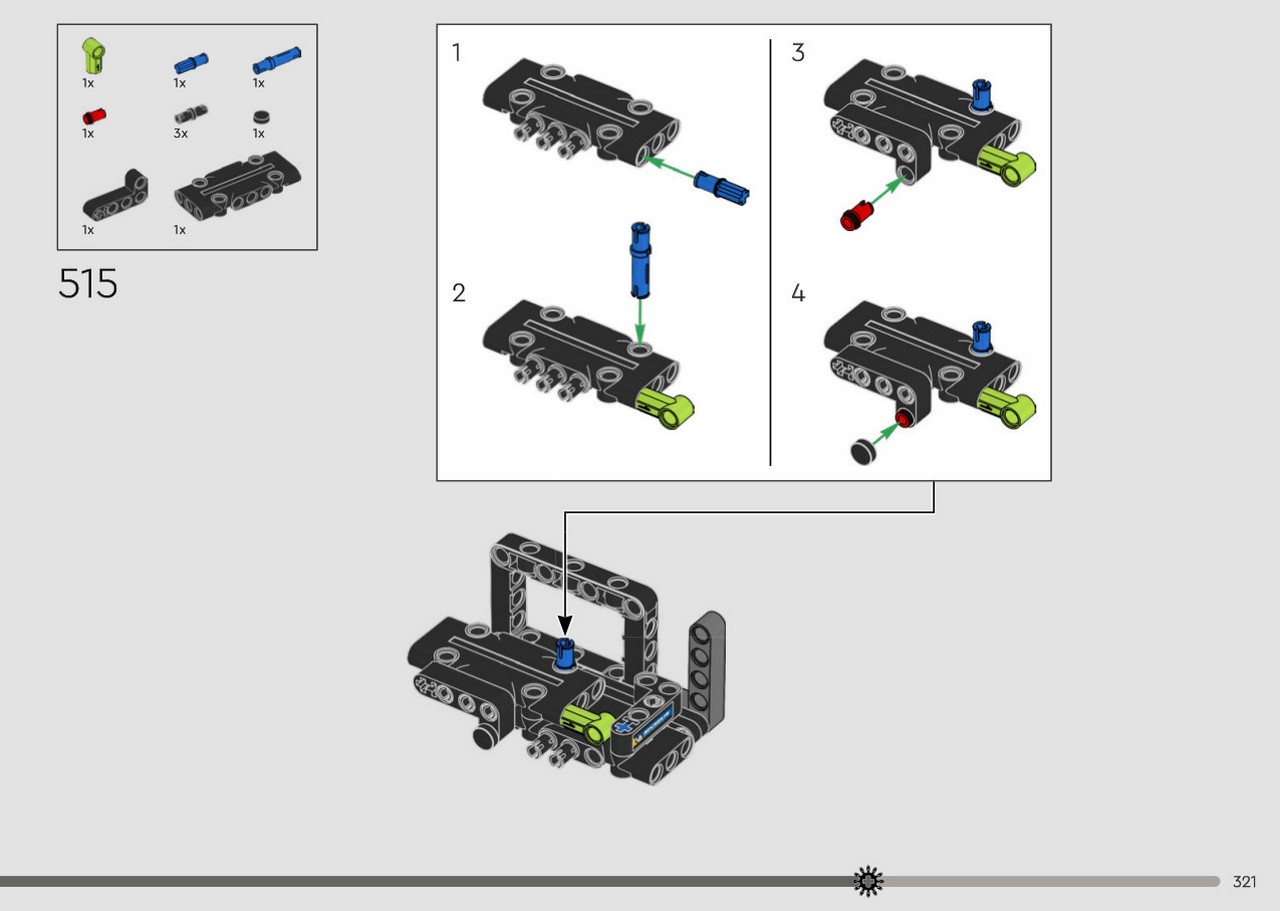 1x 1x 1x
1x 3x 1x
1x 1x

515

1

2

3

4

321