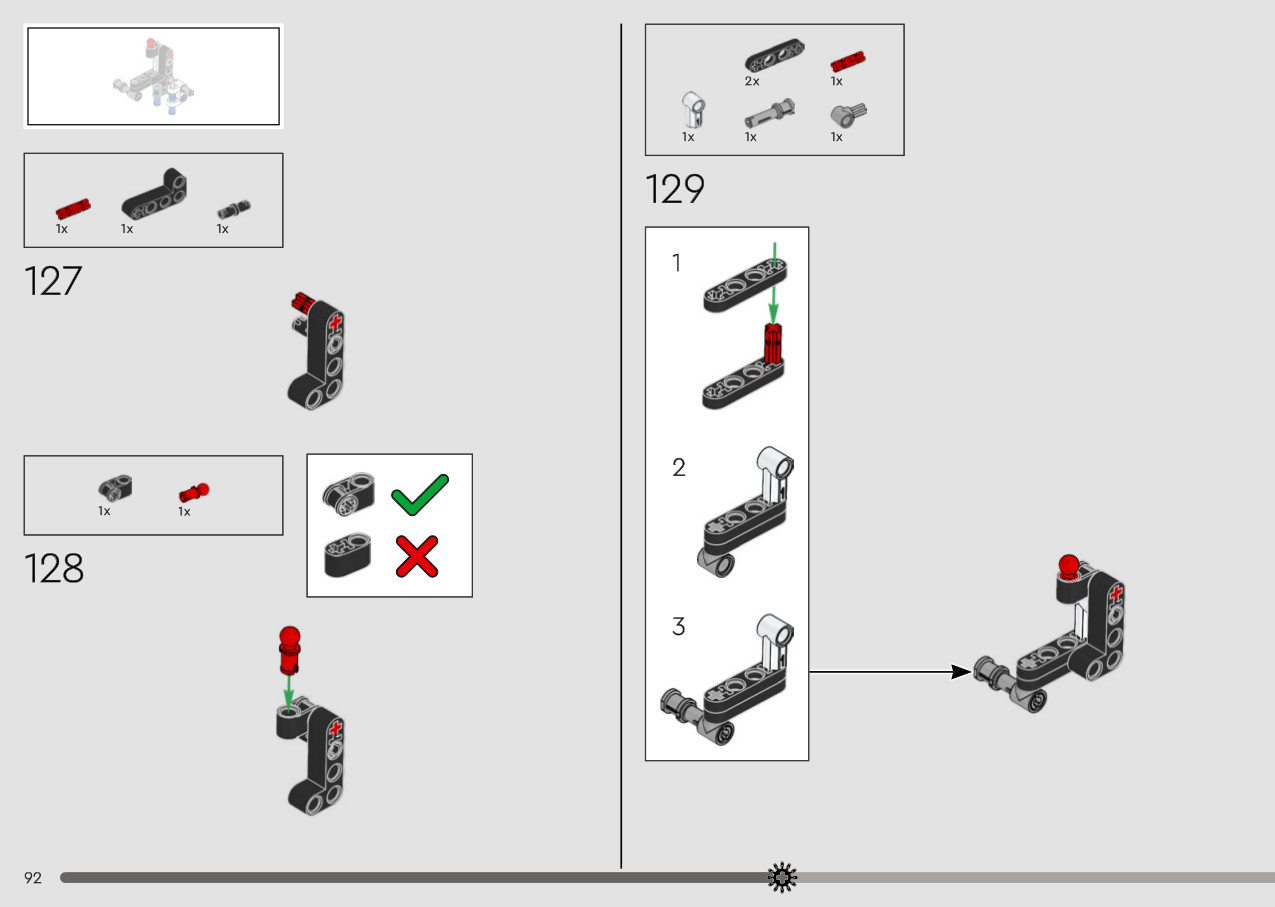 1x 1x 1x

127

1x 1x

128

2x 1x
1x 1x 1x

129

1

2

3

92