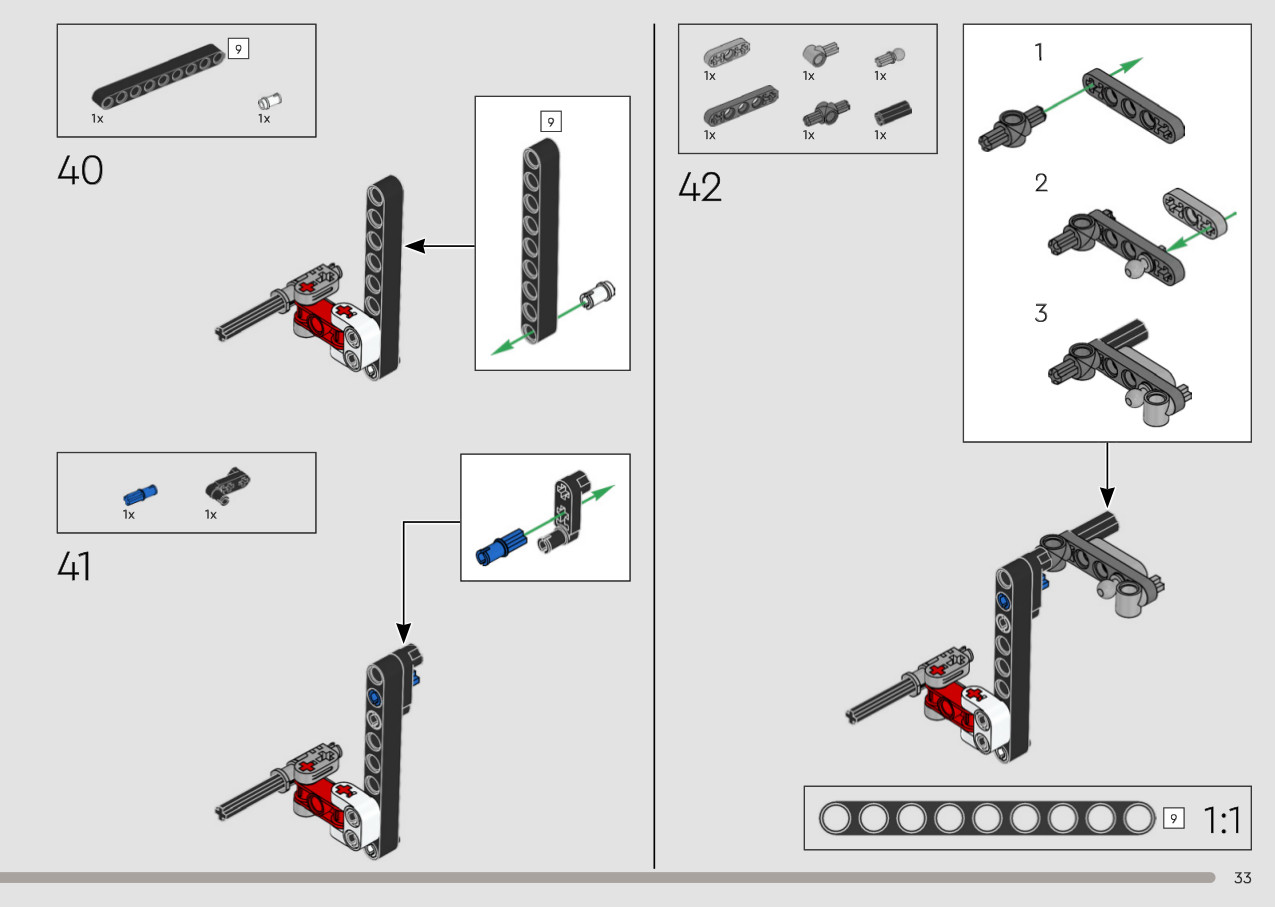 9
1x
1x

40

9

1x
1x

41

1x
1x
1x
1x
1x
1x

42

1

2

3

9 1:1

33